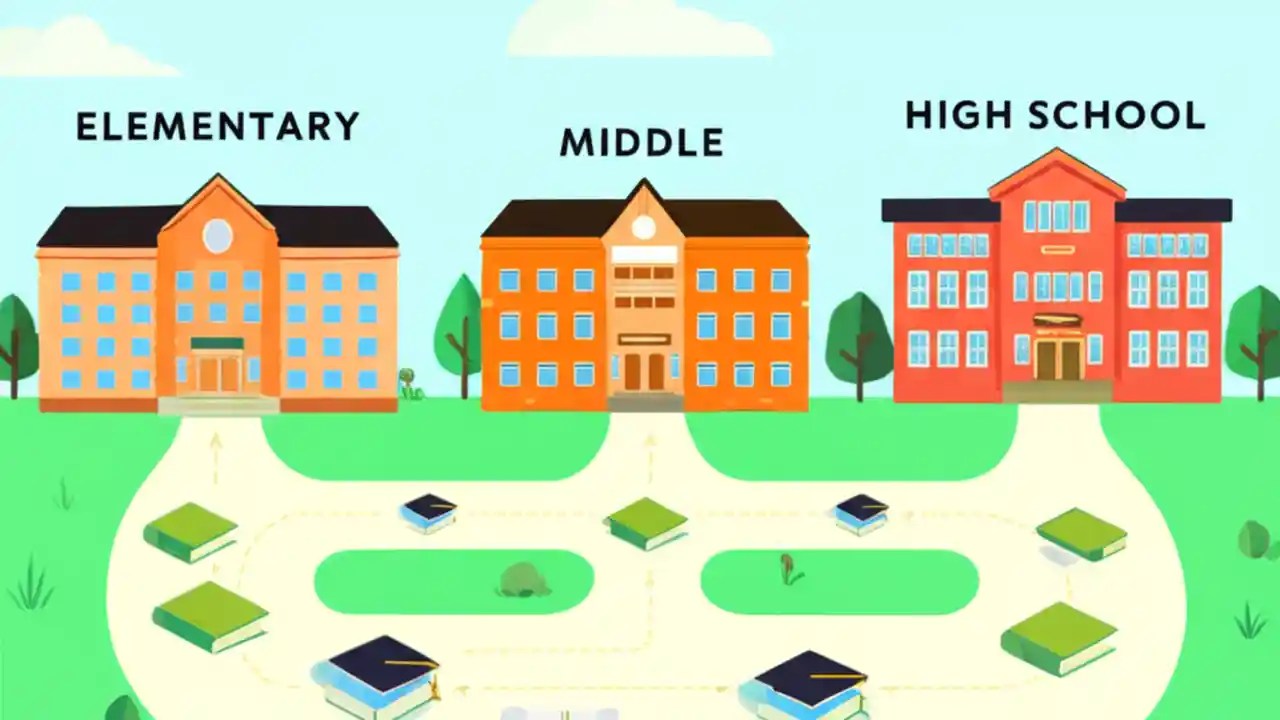 ELEMENTARY

MIDDLE

HIGH SCHOOL