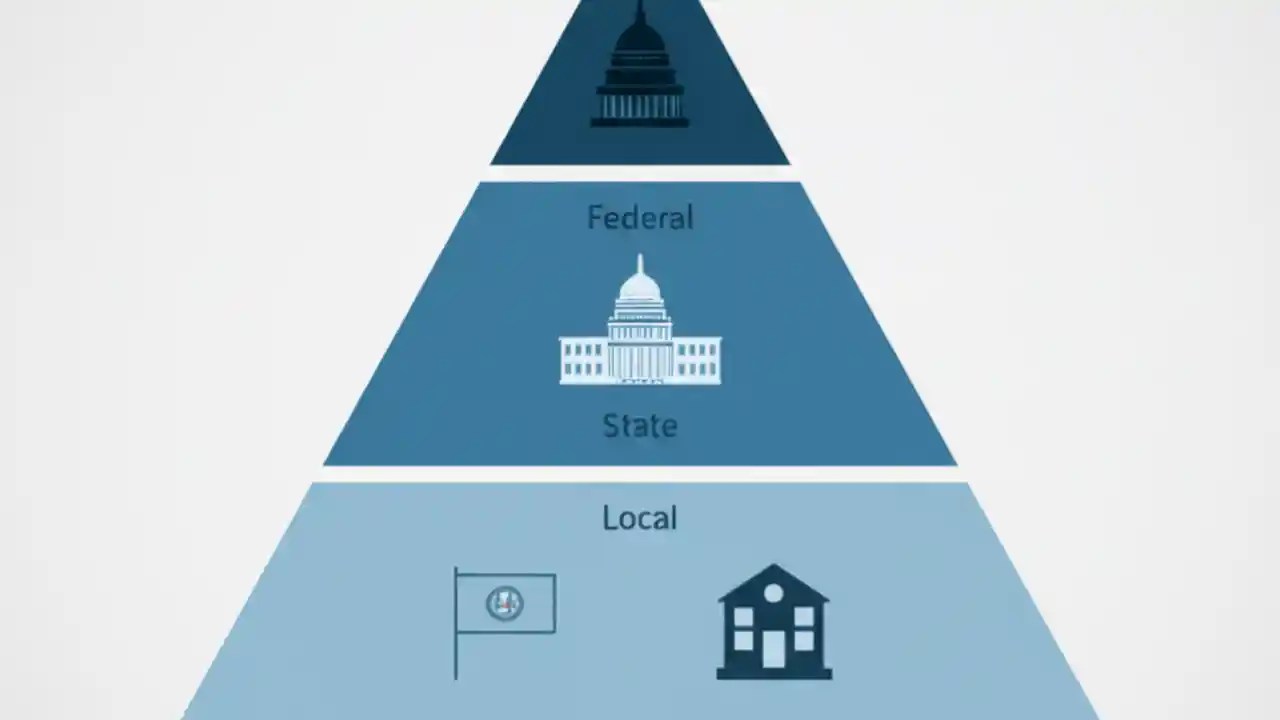 Federal

State

Local