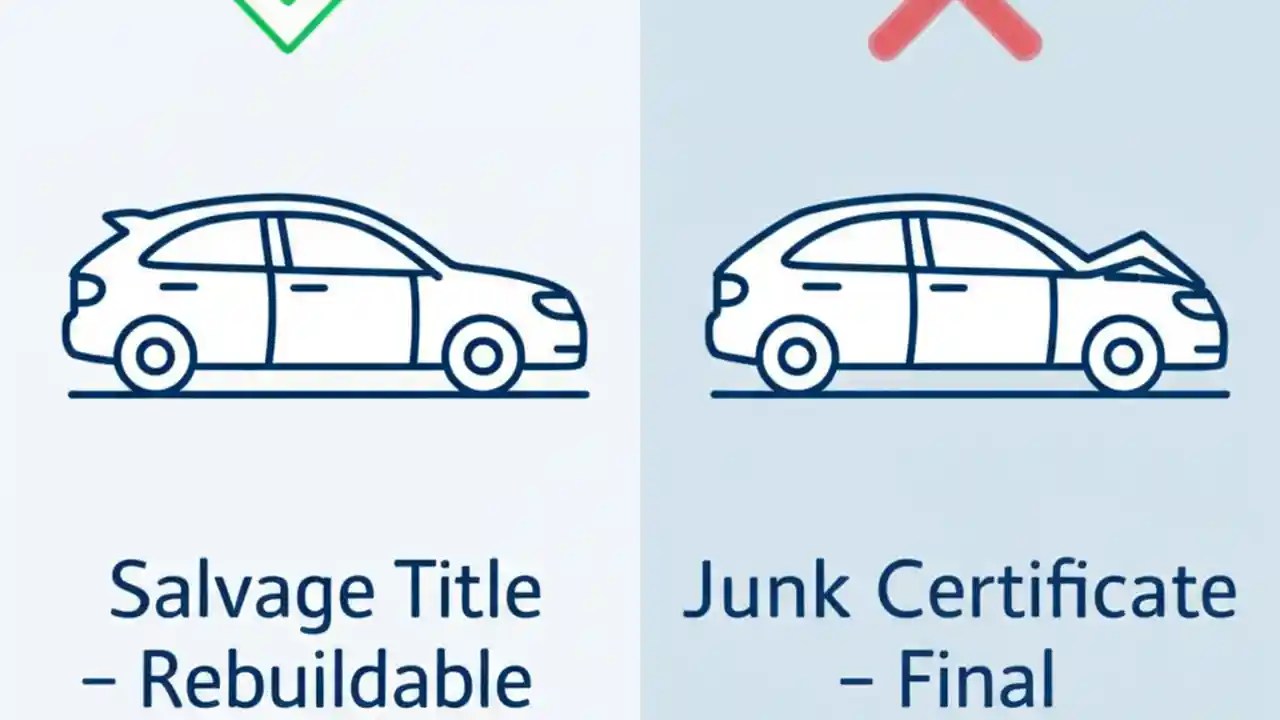 Salvage Title – Rebuildable

Junk Certificate – Final