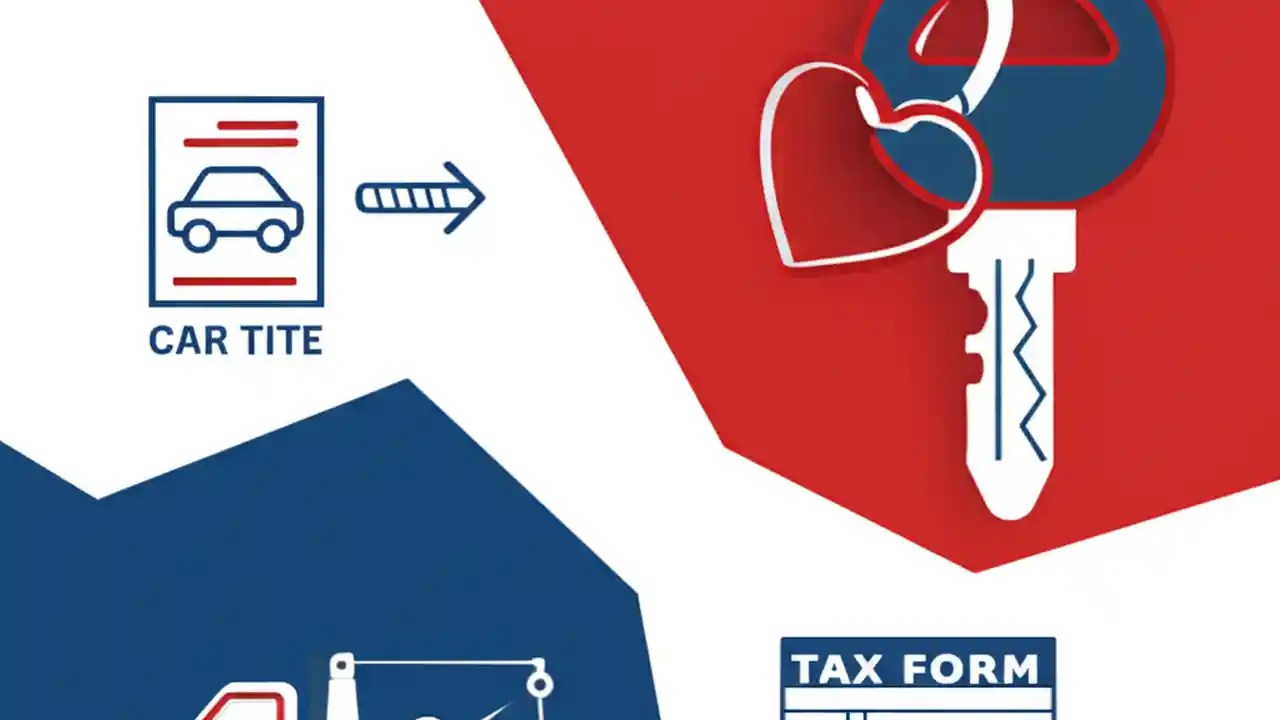 CAR TITE

TAX FORM