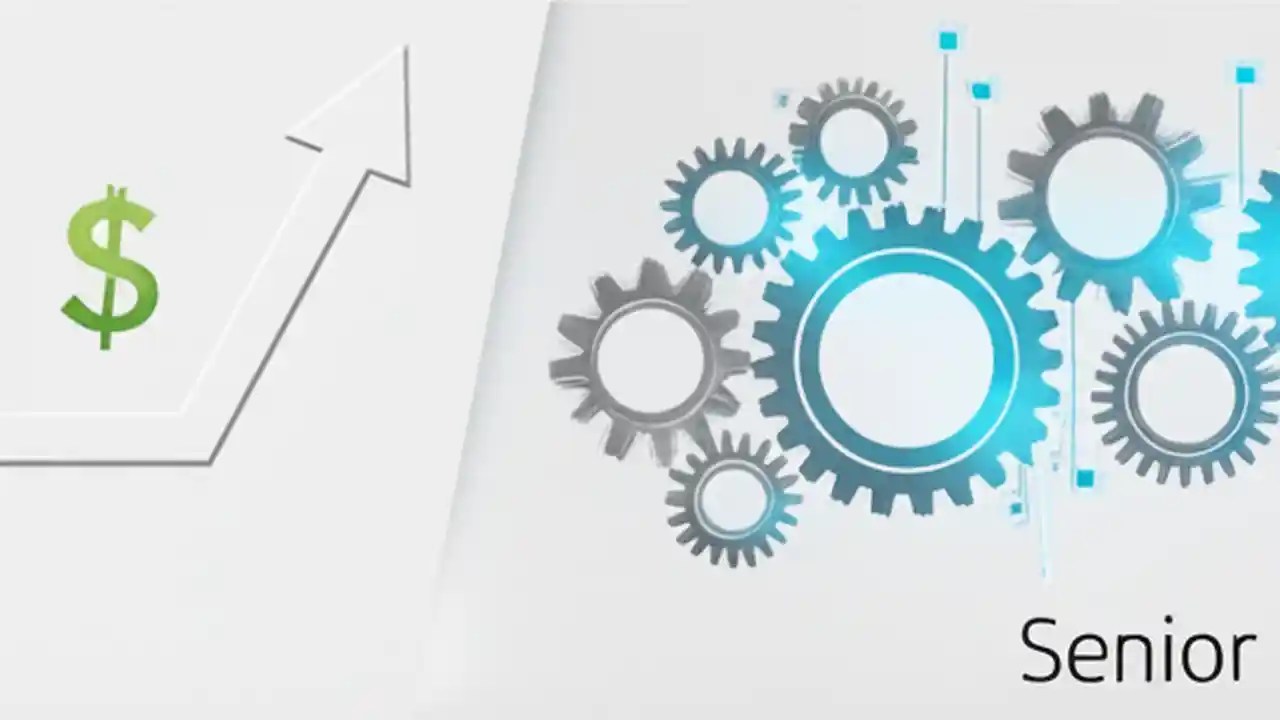 $

Senior