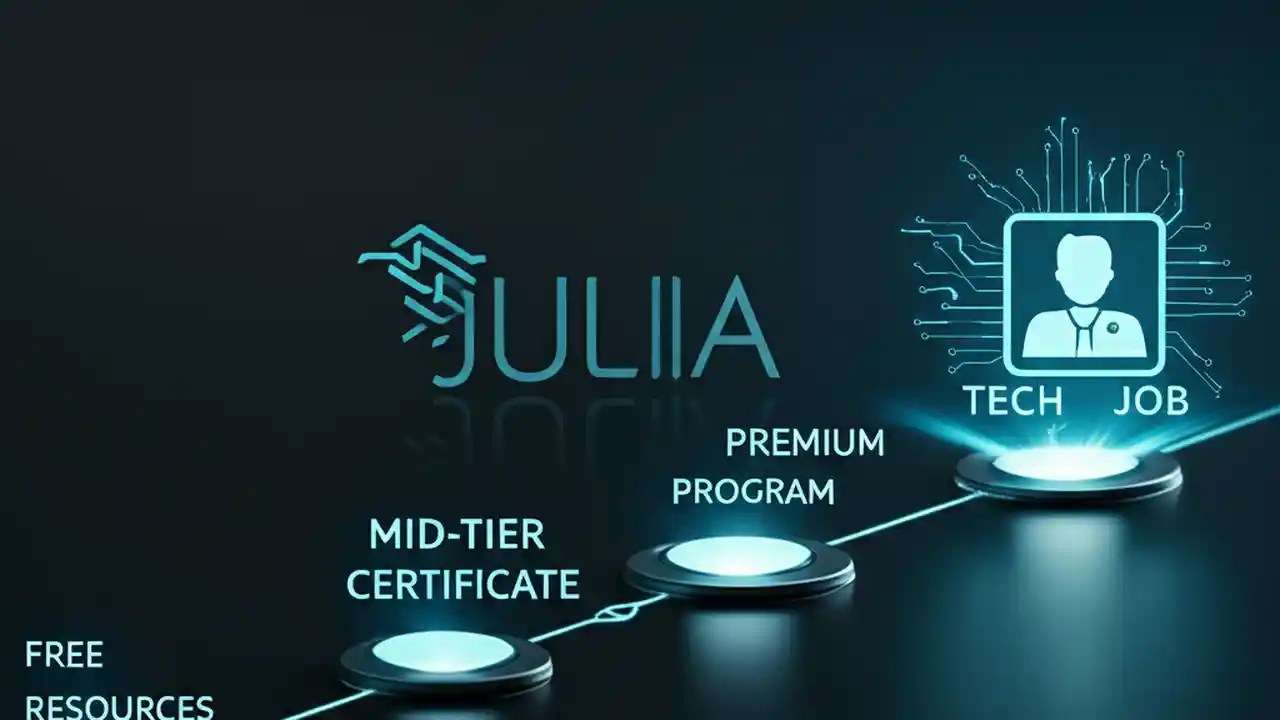 JULIIA

TECH JOB

PREMIUM PROGRAM

MID-TIER CERTIFICATE

FREE RESOURCES