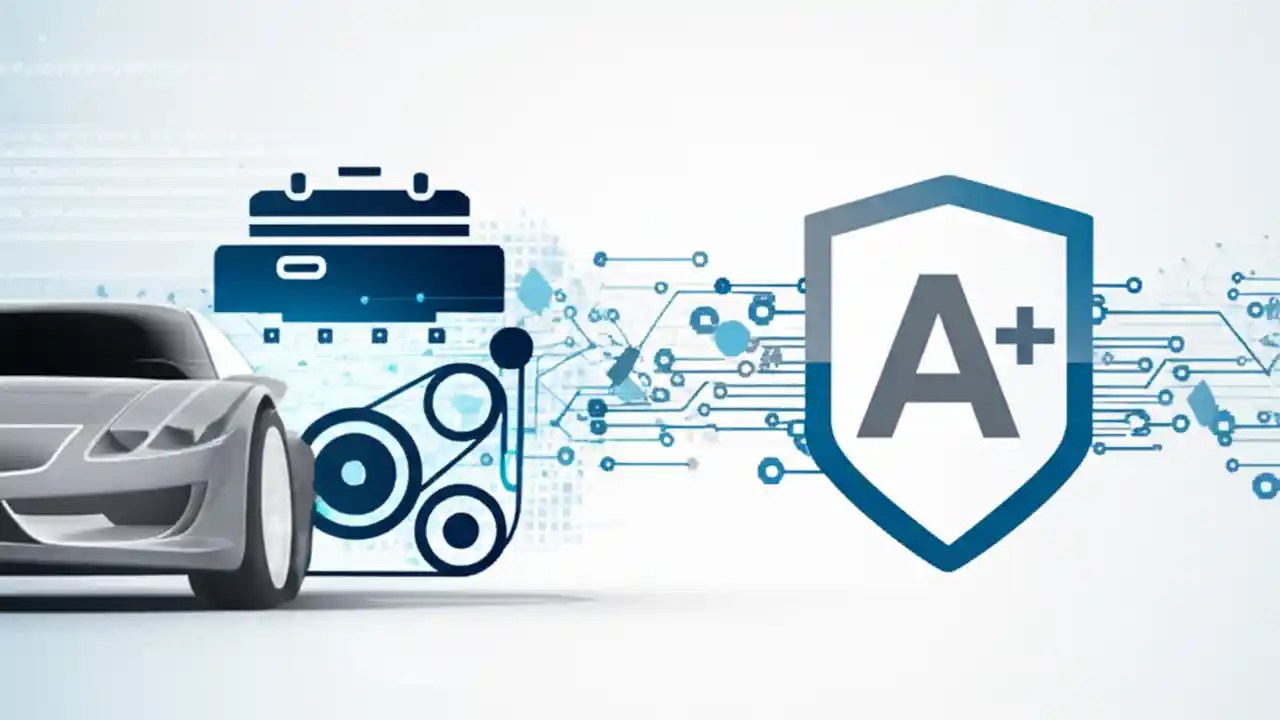 A+