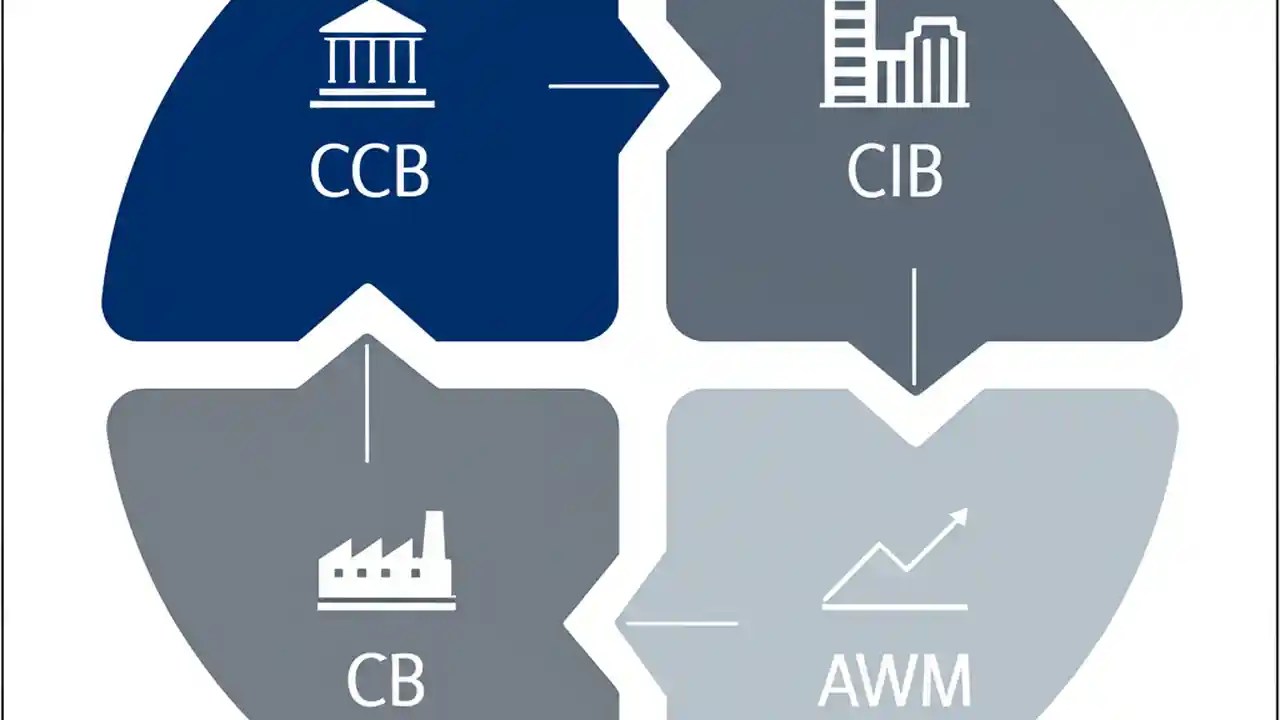 CCB

CIB

CB

AWM