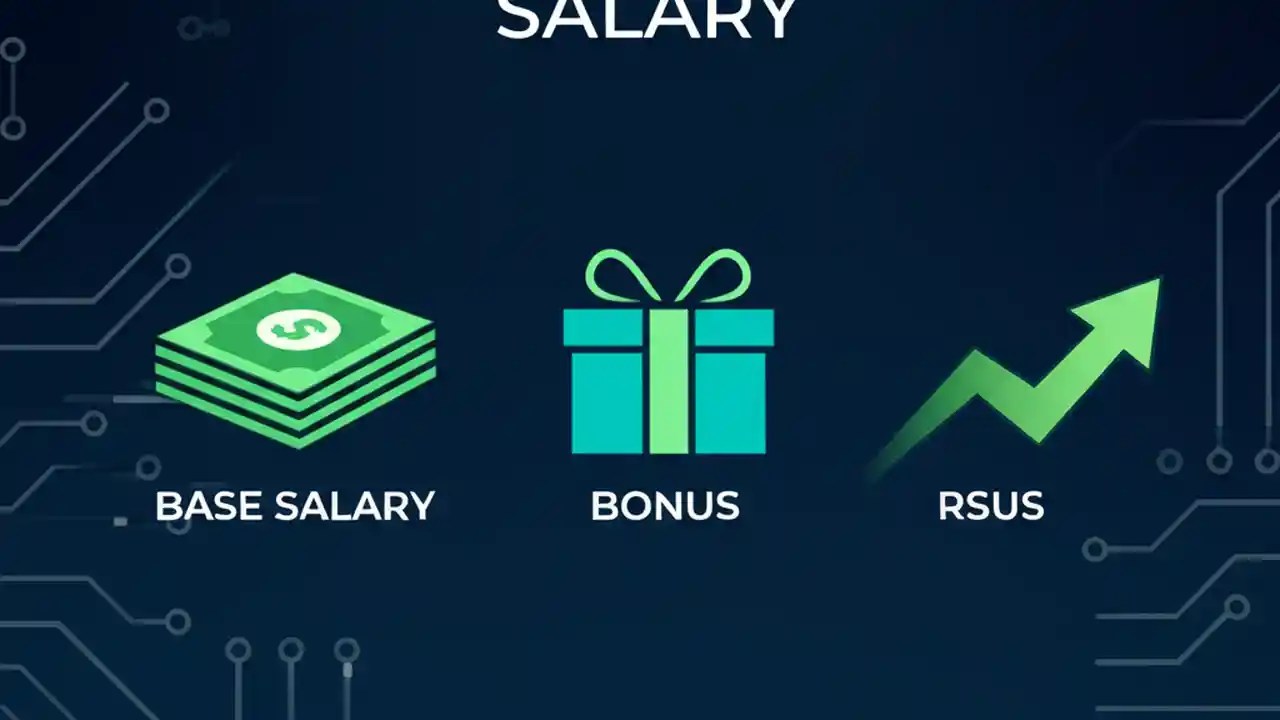 SALARY

$

BASE SALARY

BONUS

RSUS