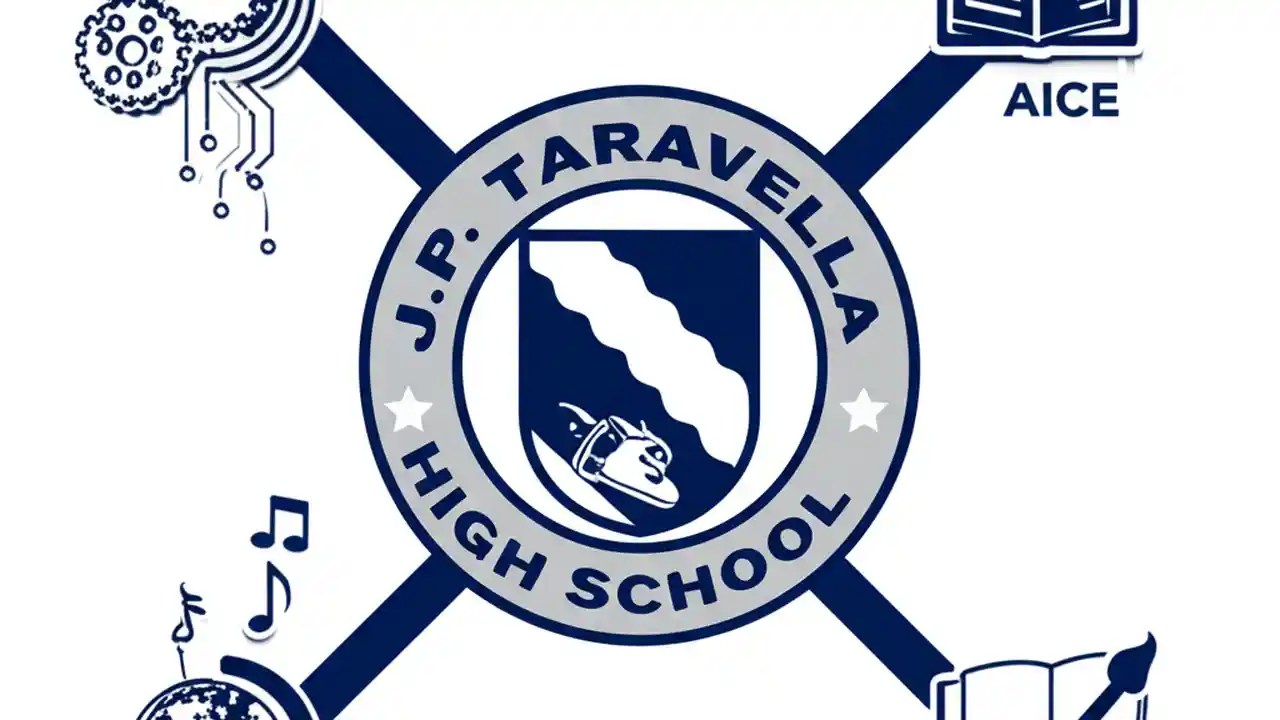 AICE

J.P. TARAVELLA

HIGH SCHOOL