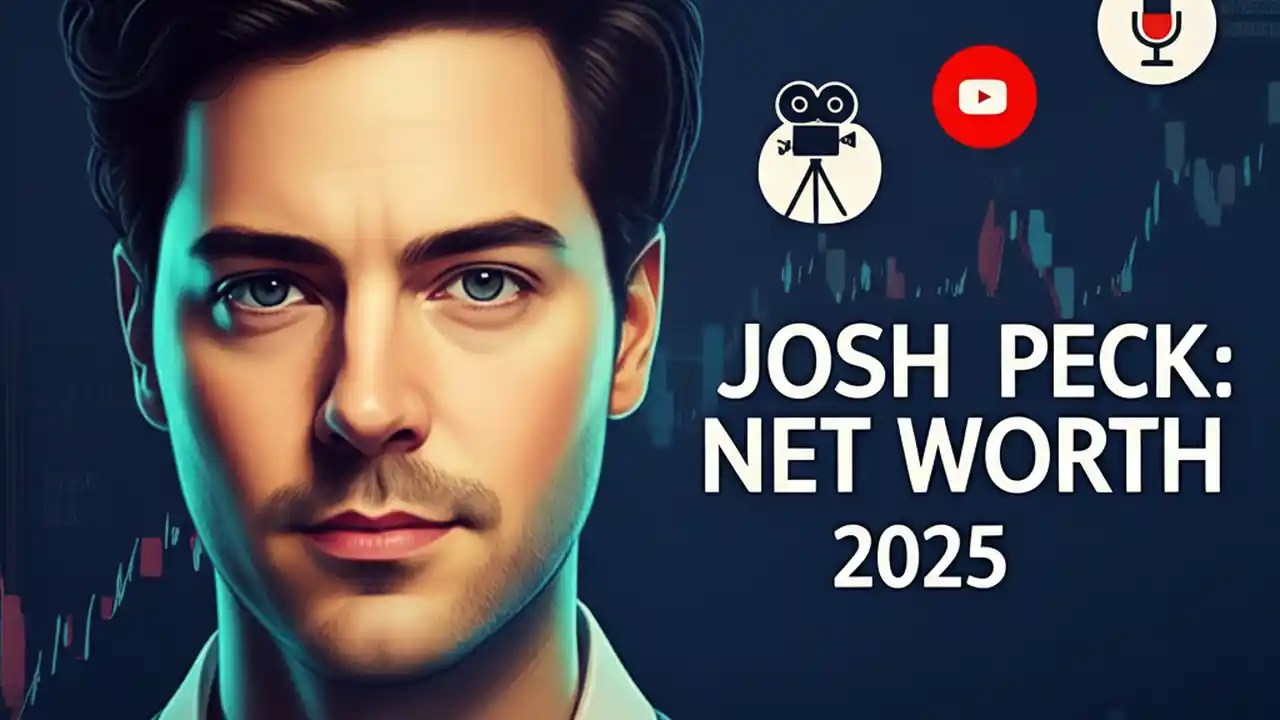 JOSH PECK:
NET WORTH
2025