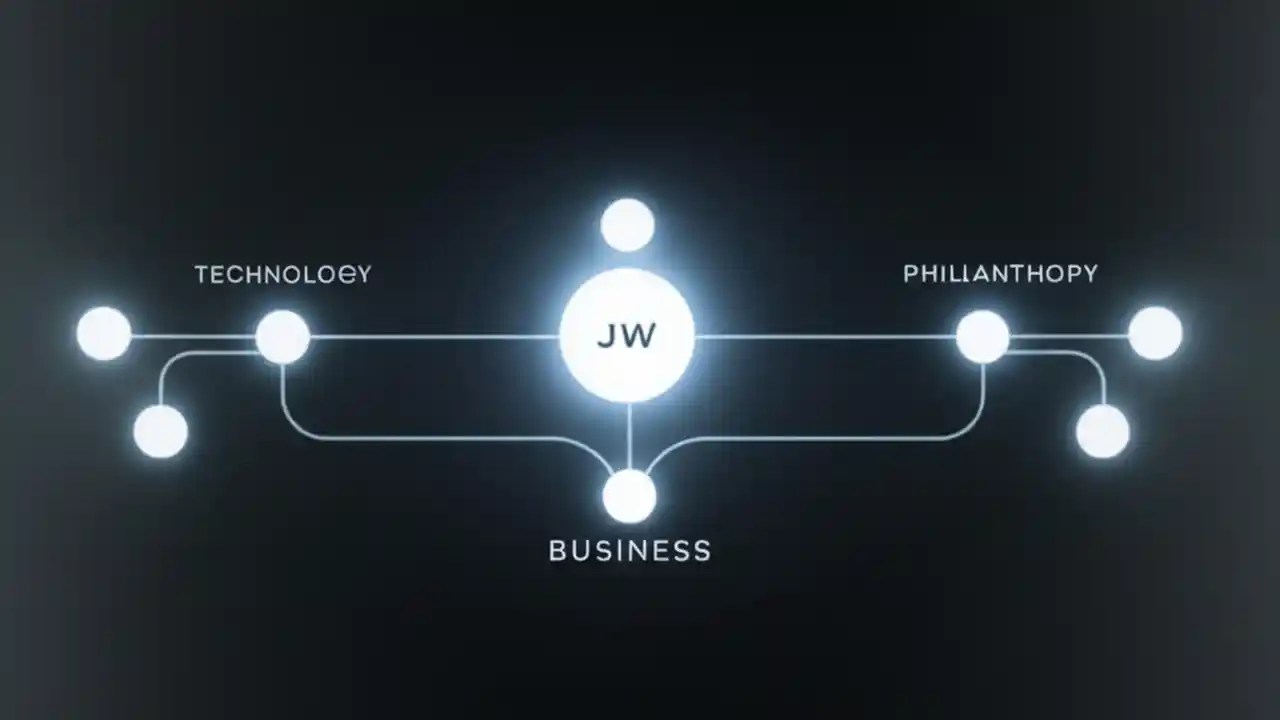 TECHNOLOGY

JW

PHILIANTHOPY

BUSINESS