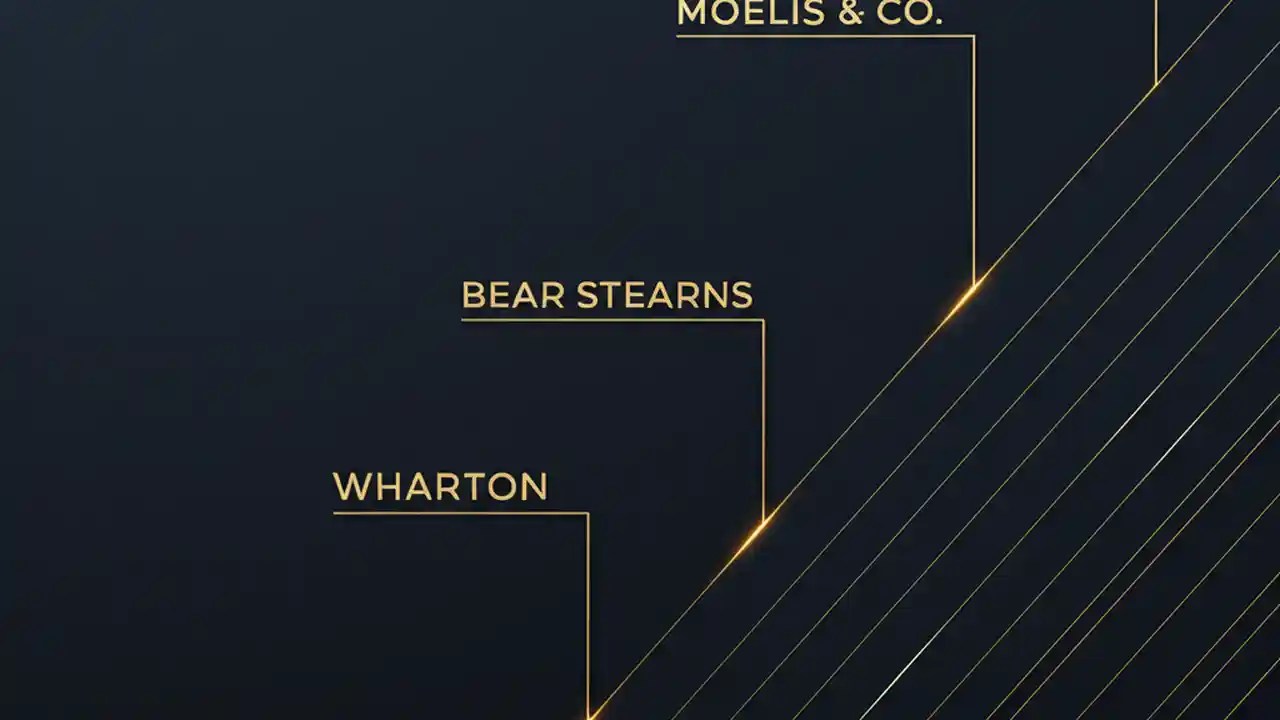 MOELIS & CO.

BEAR STEARNS

WHARTON