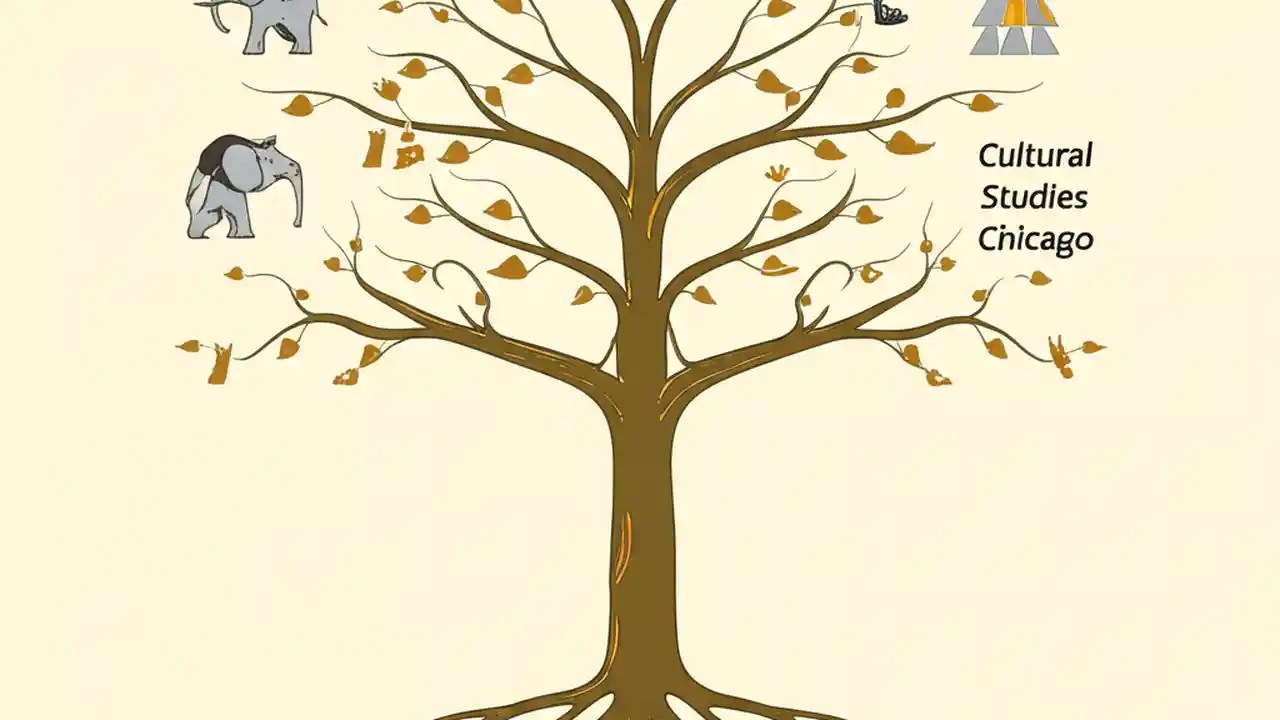 Cultural Studies Chicago