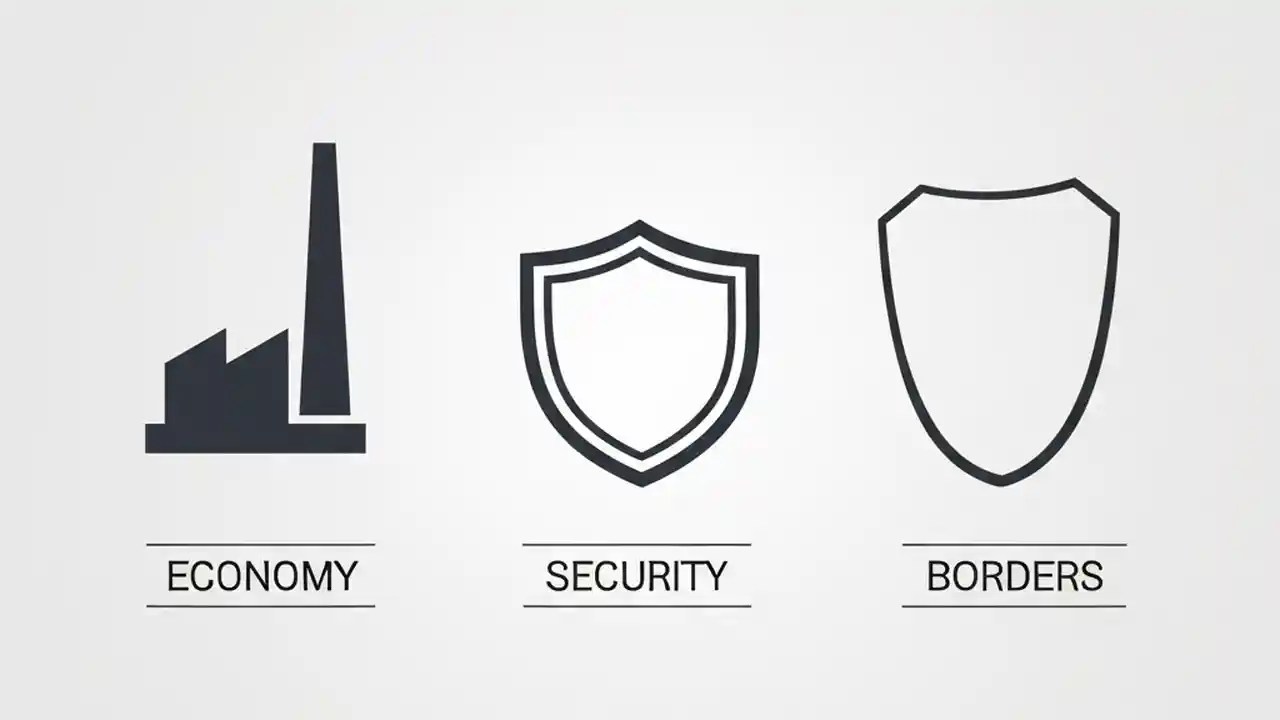 ECONOMY

SECURITY

BORDERS