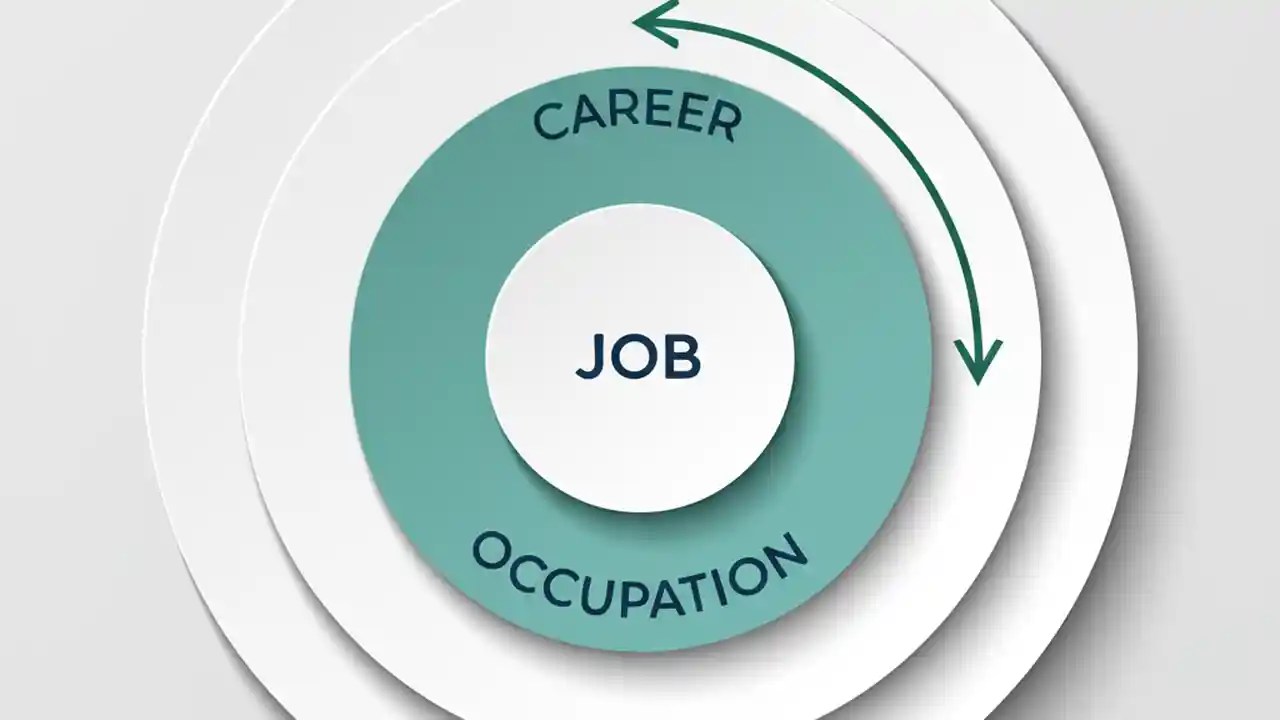 CAREER

JOB

OCCUPATION