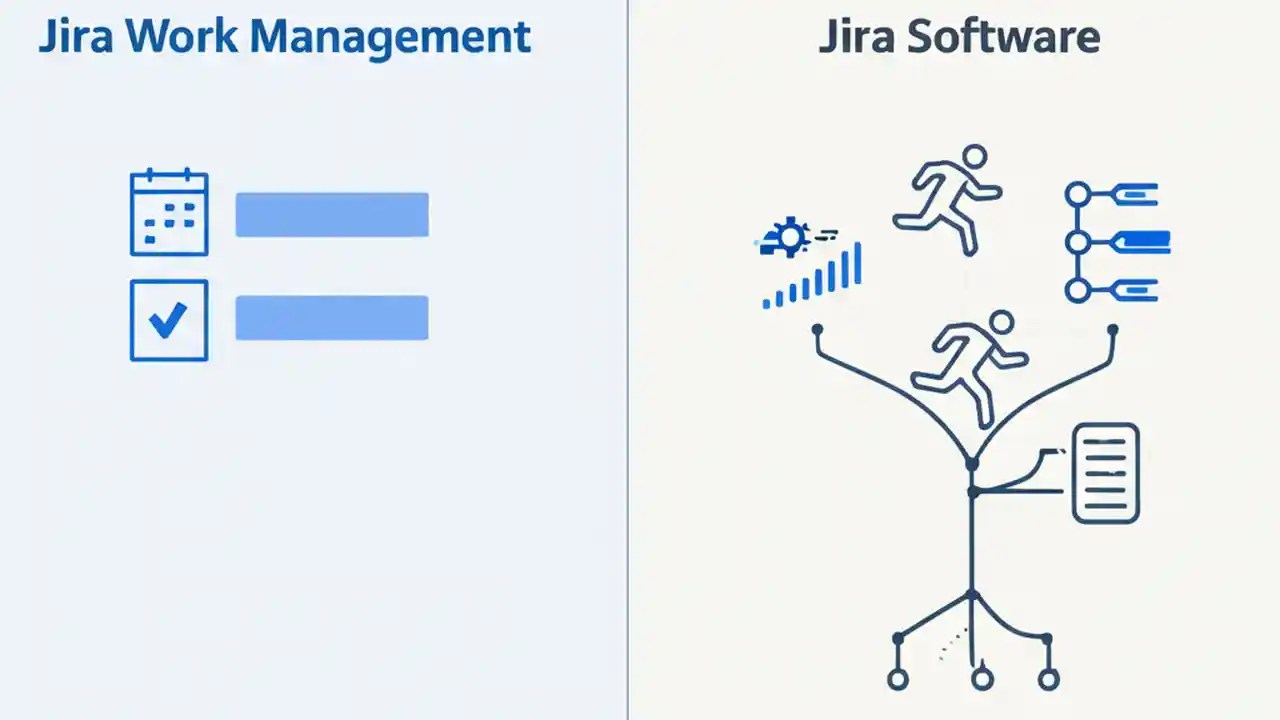 Jira Work Management

Jira Software