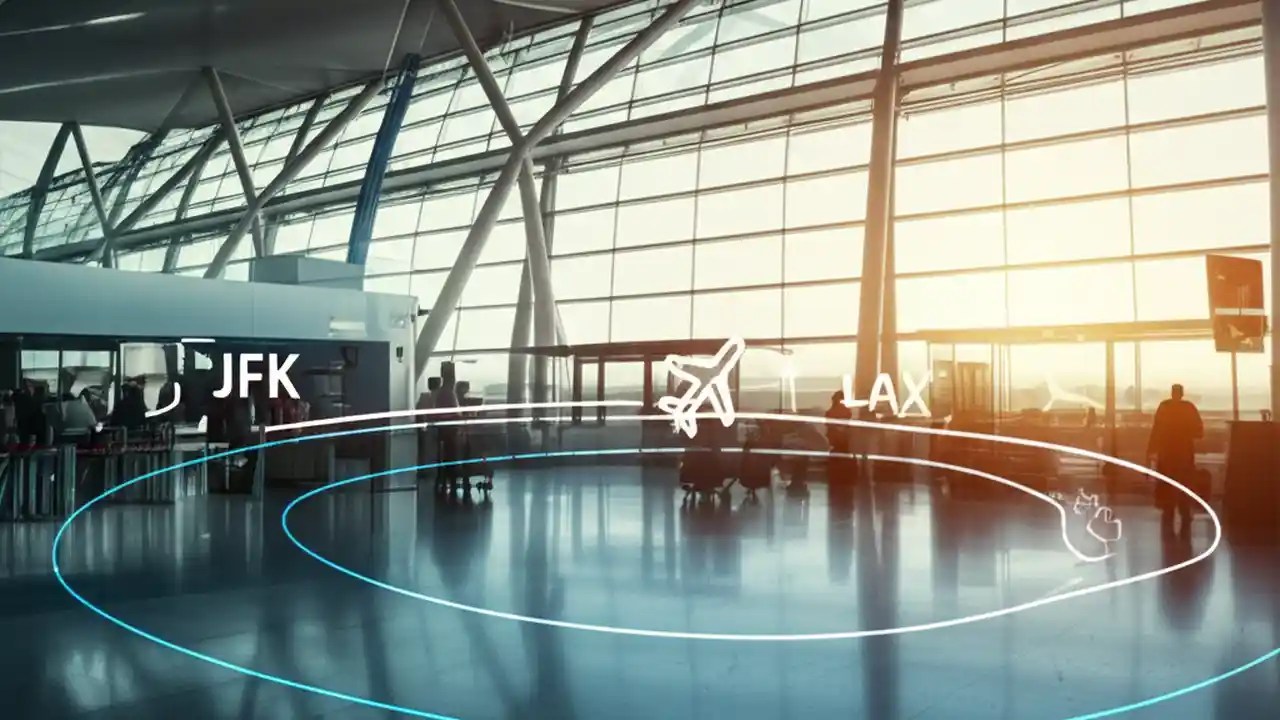 JFK

LAX