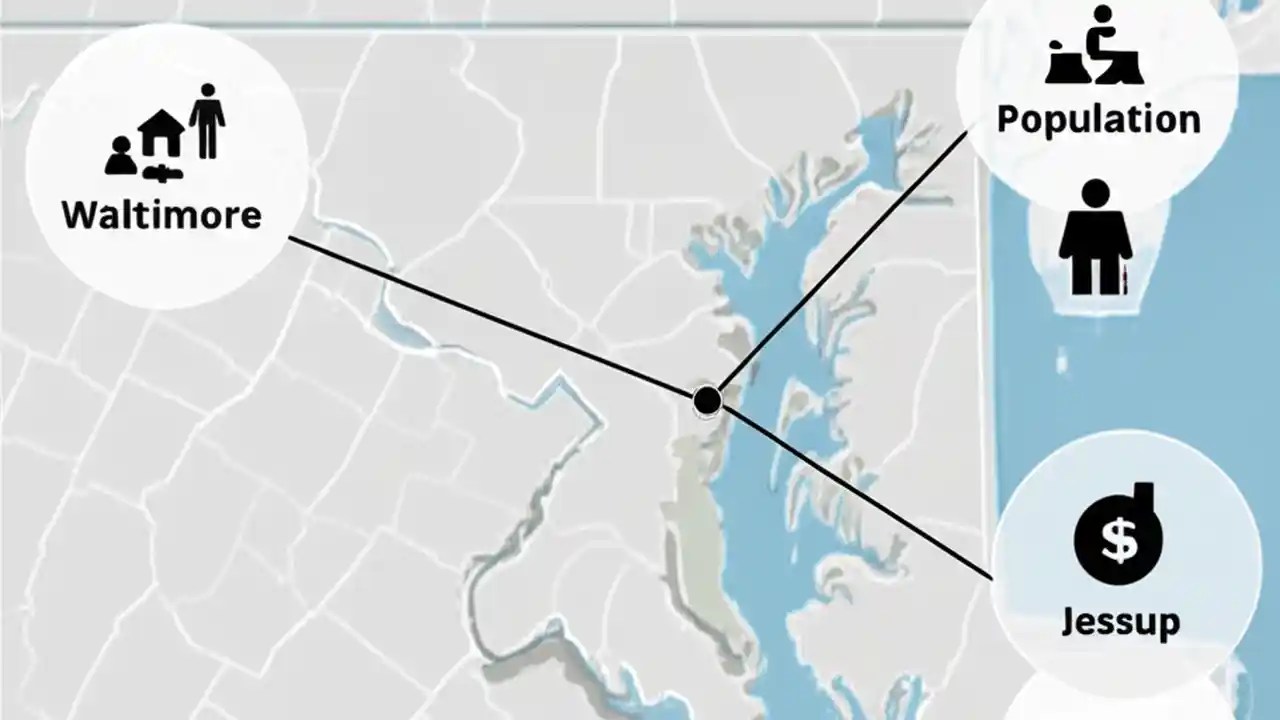 Waltimore

Population

Jessup