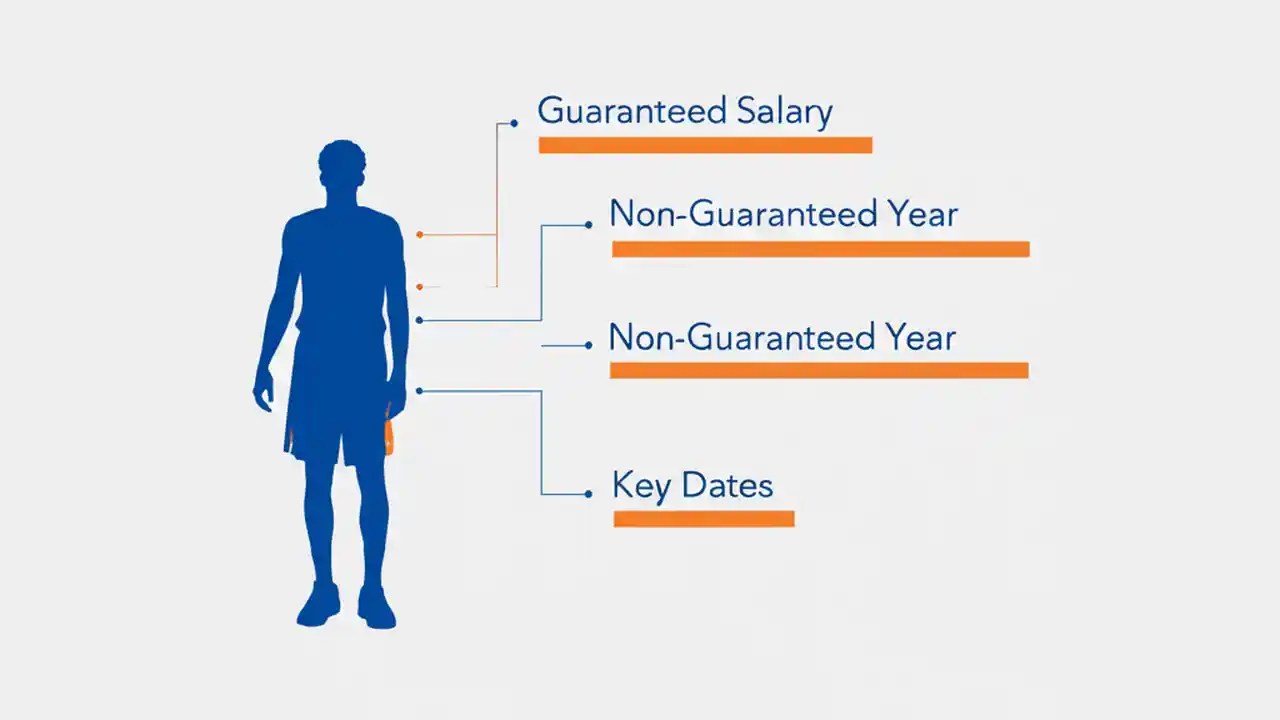 Guaranteed Salary

Non-Guaranteed Year

Non-Guaranteed Year

Key Dates