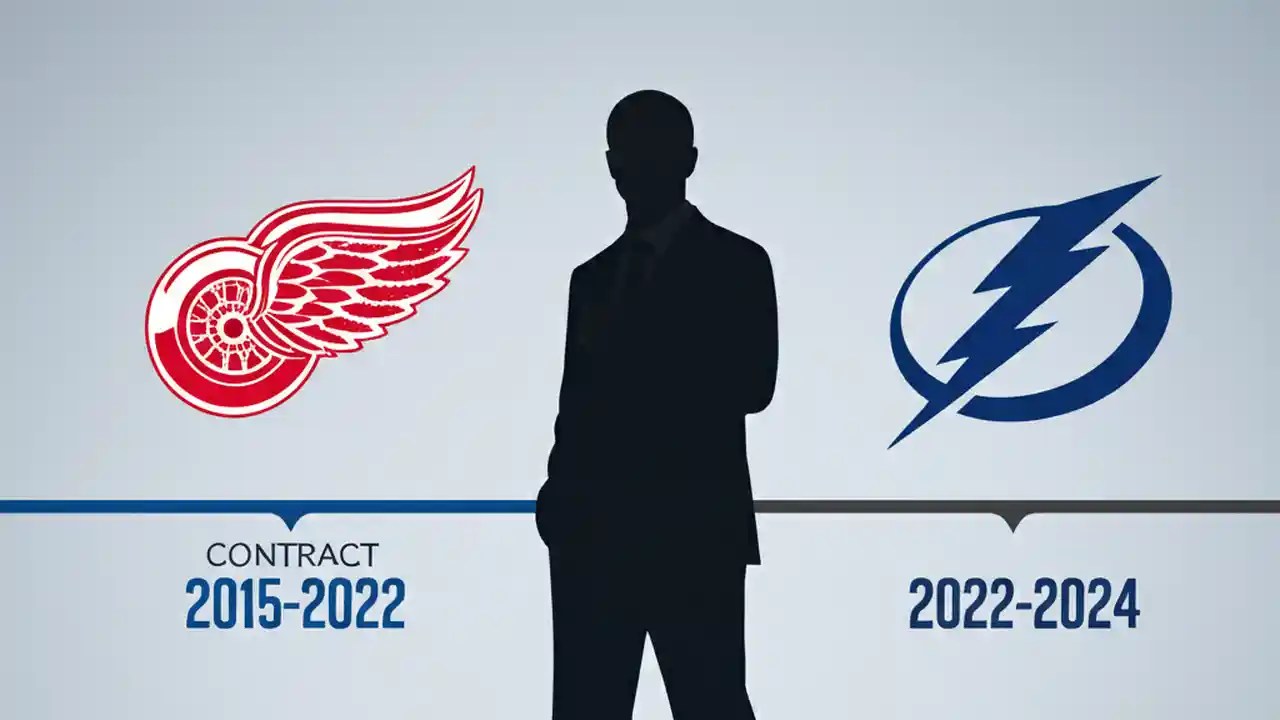 CONTRACT
2015-2022

2022-2024