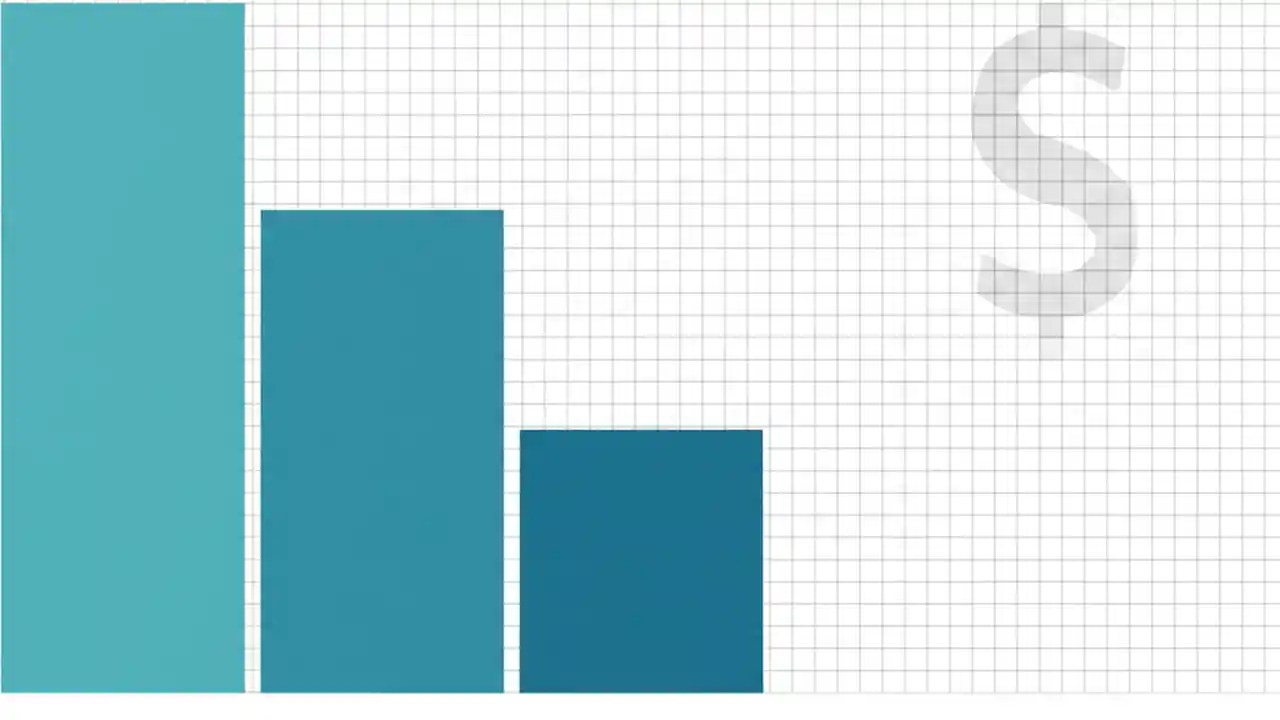 $