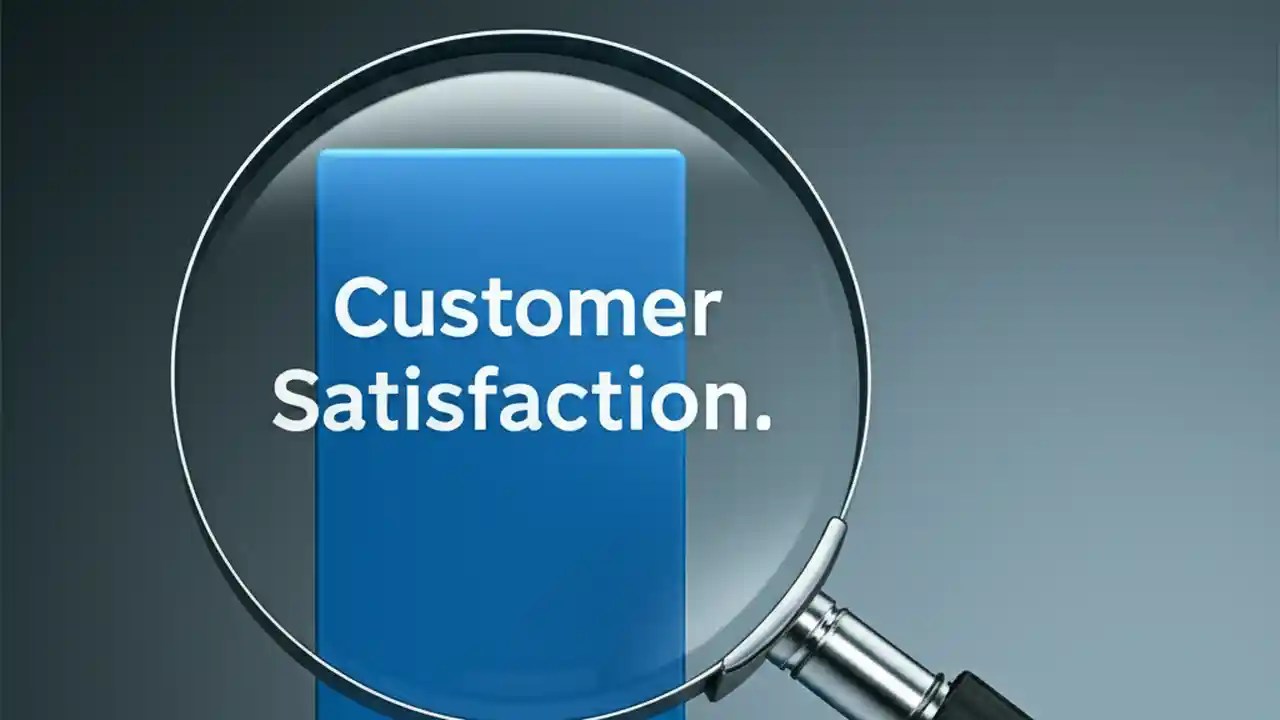 Customer Satisfaction.