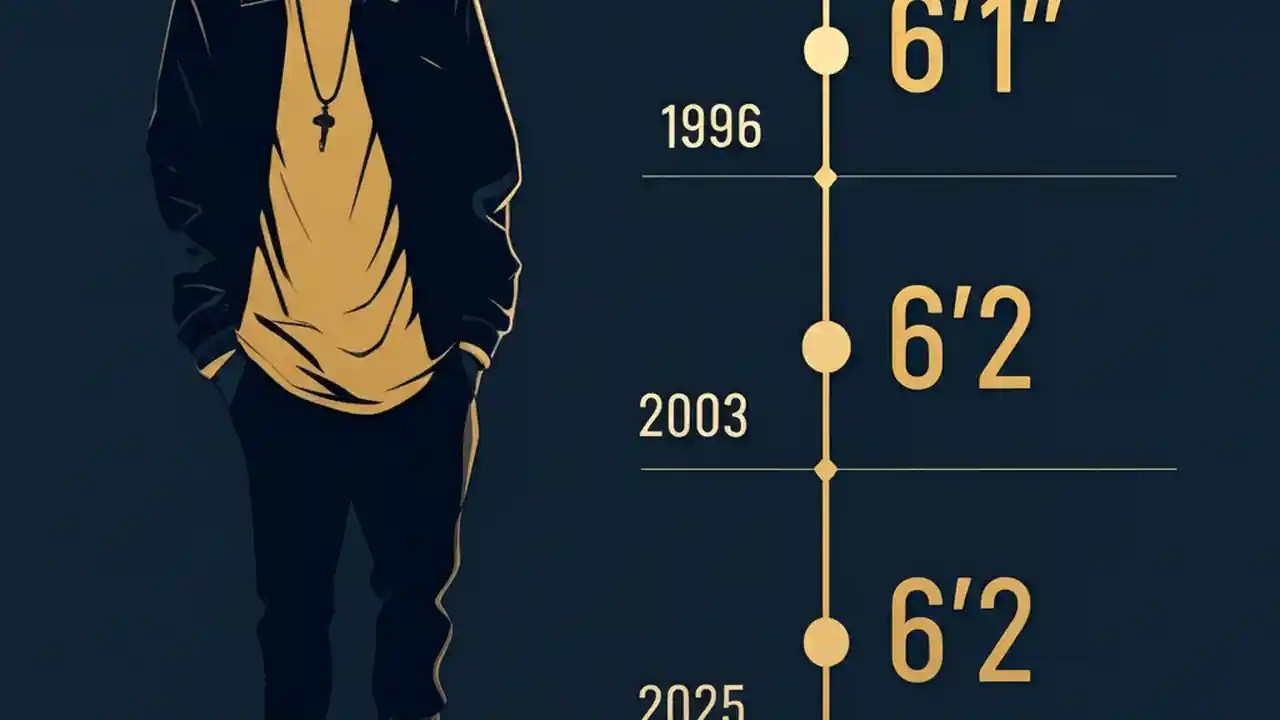 6'1"

1996

6'2

2003

6'2

2025