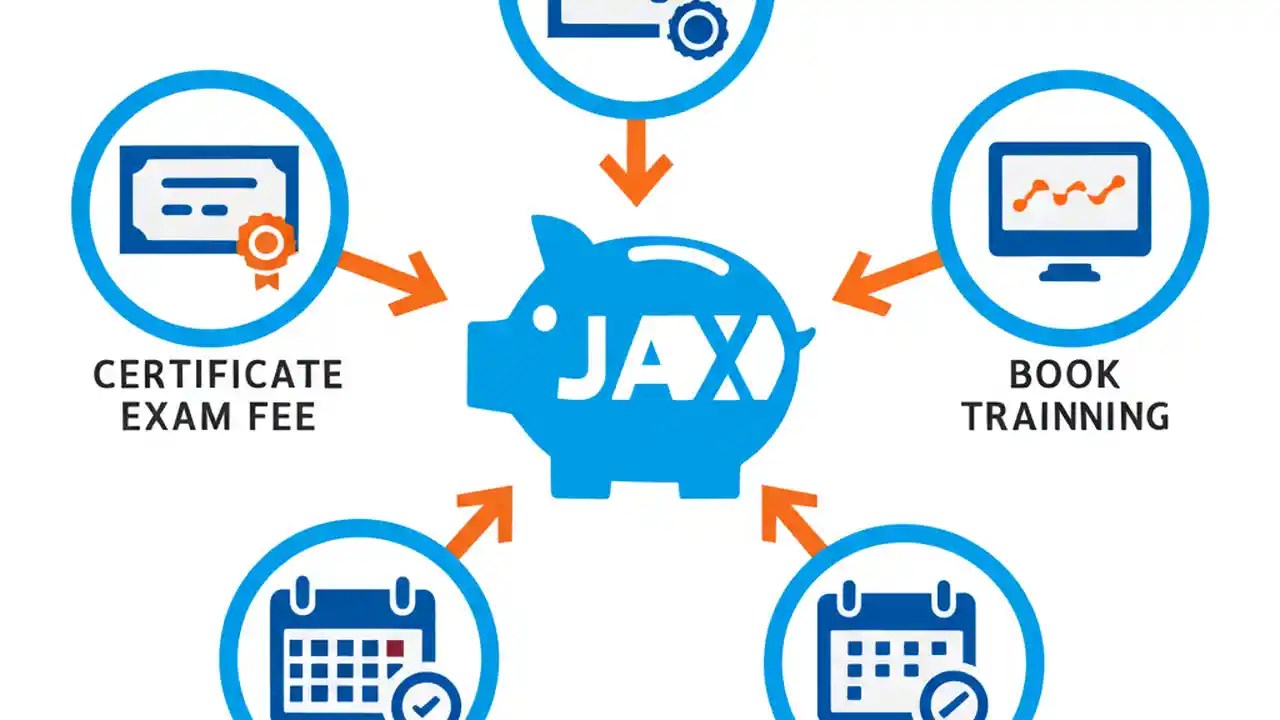 CERTIFICATE EXAM FEE

JAX

BOOK TRAINNING