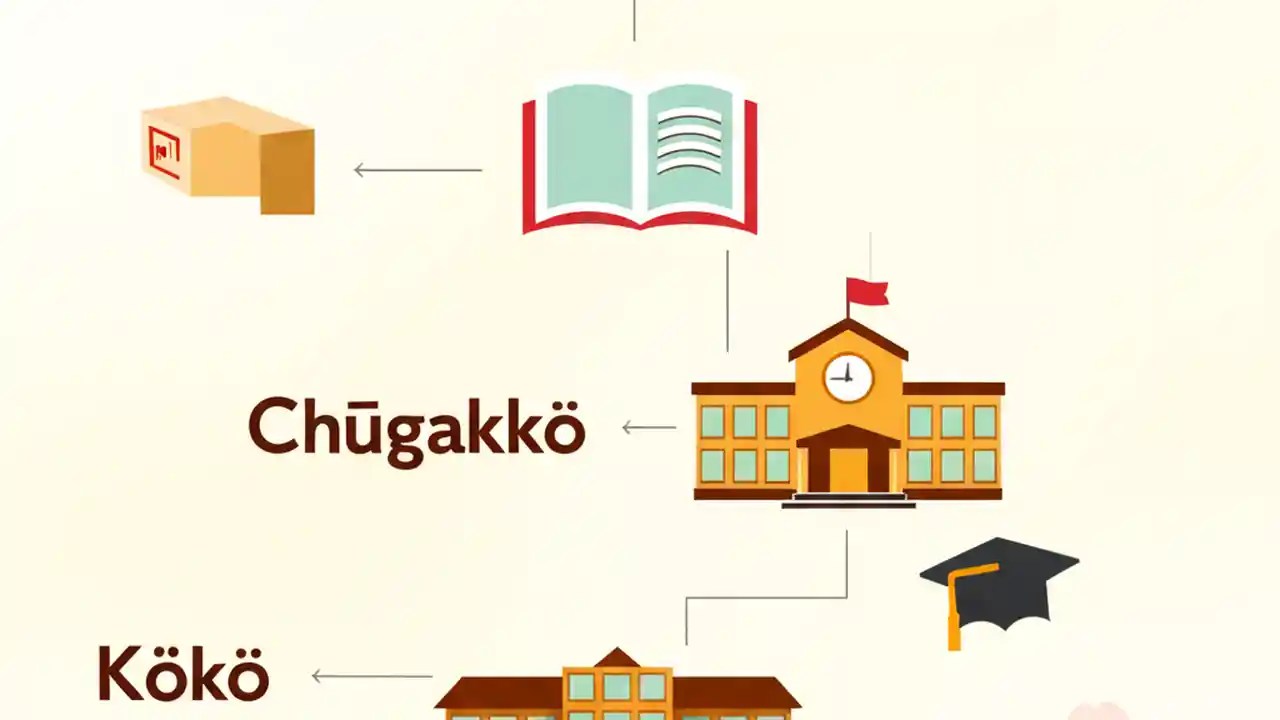 Chūgakkö

Kökö