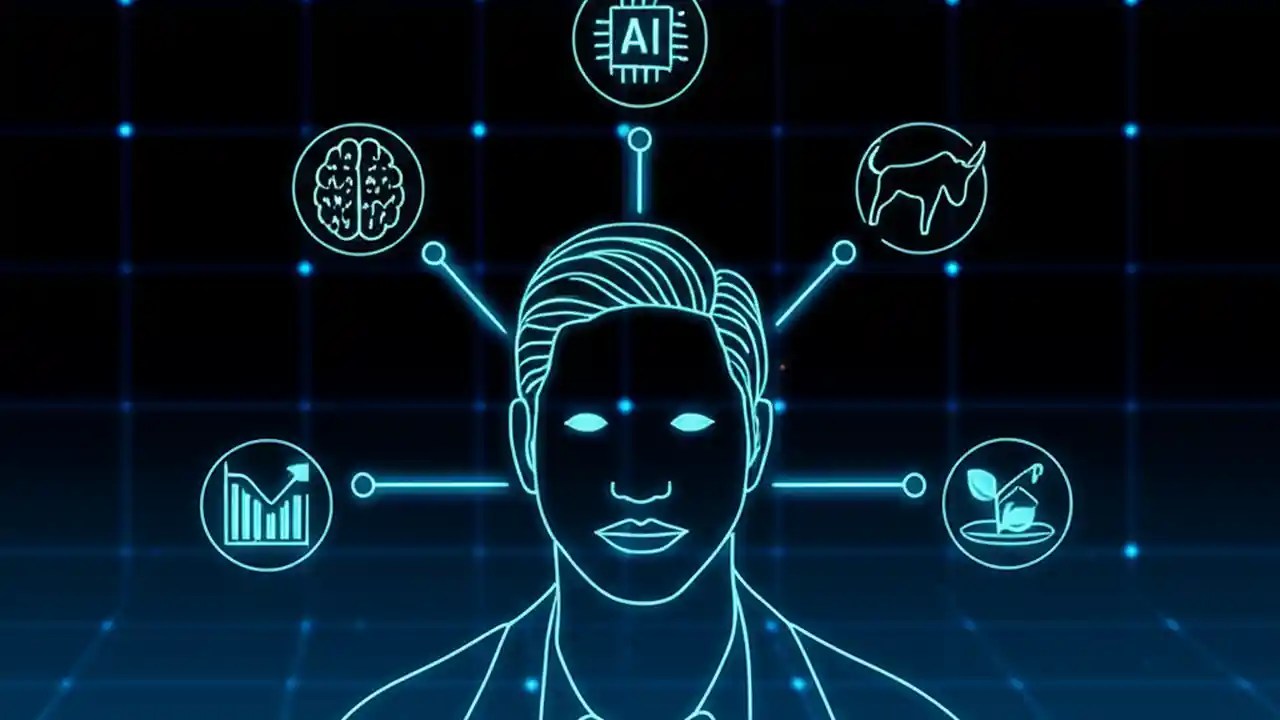 AI