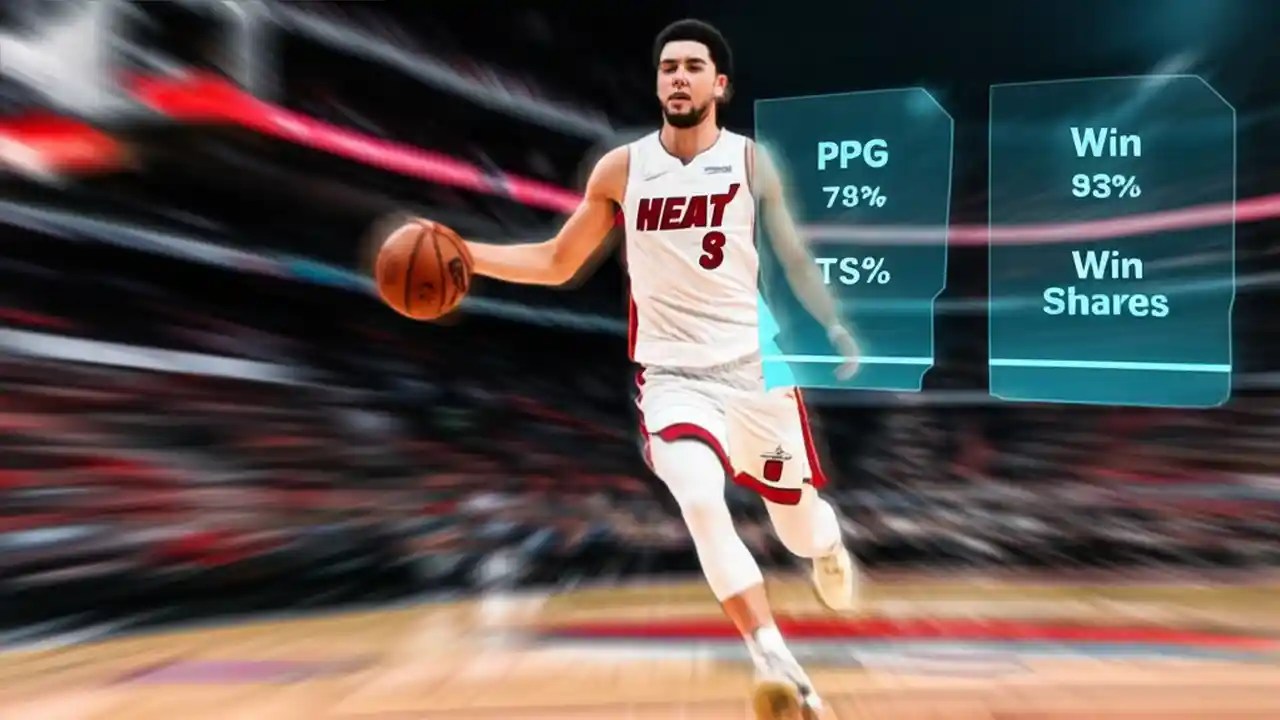 HEAT
8

PPG
78%
TS%

Win
93%
Win
Shares