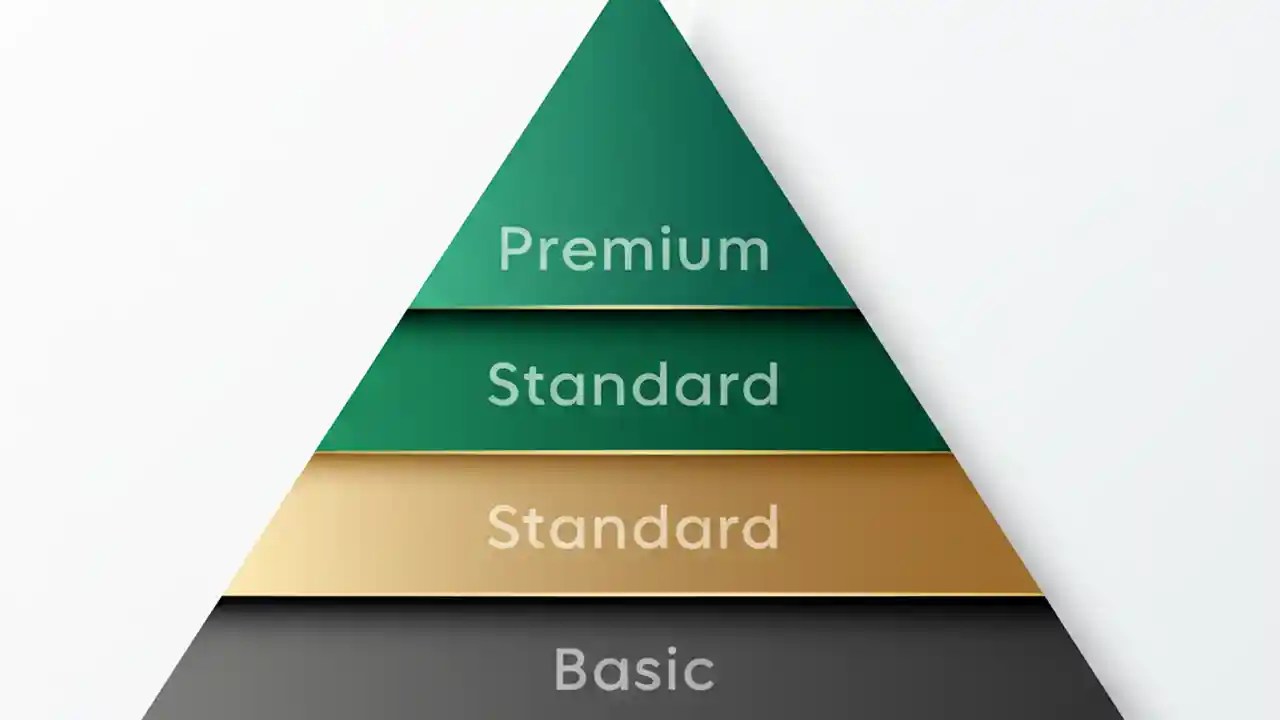 Premium

Standard

Standard

Basic