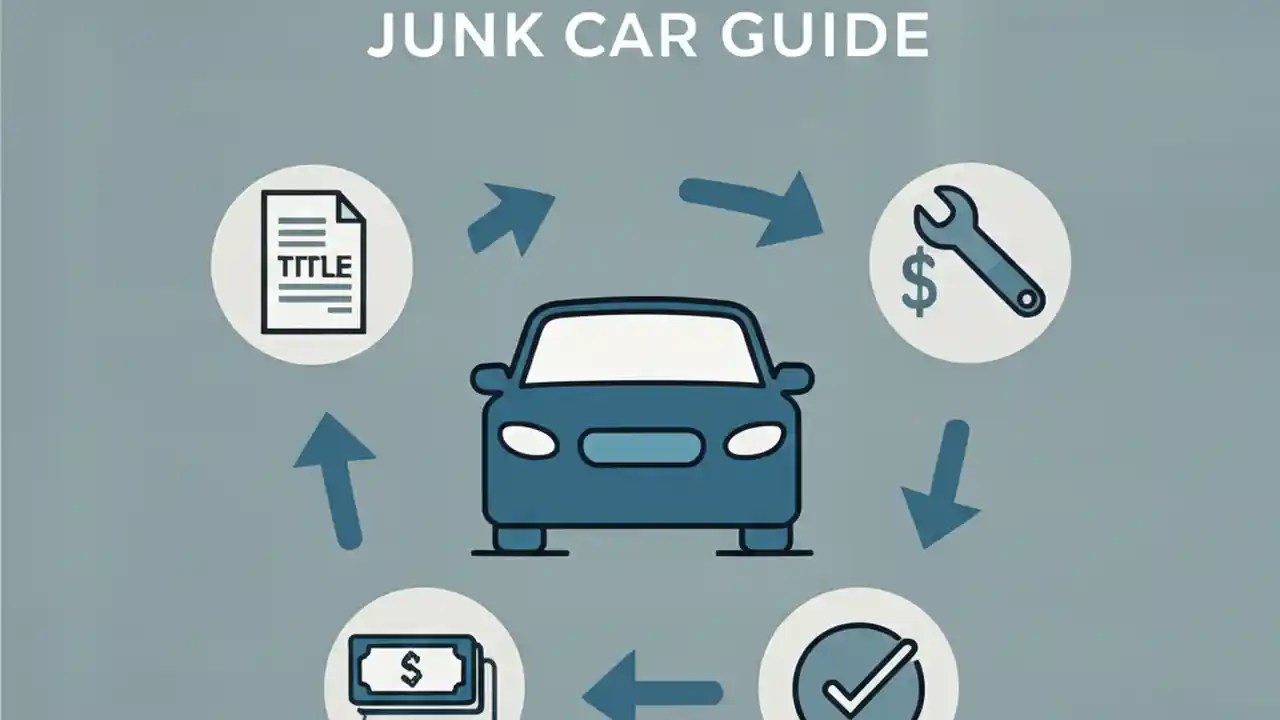 JUNK CAR GUIDE

TITLE

$

$