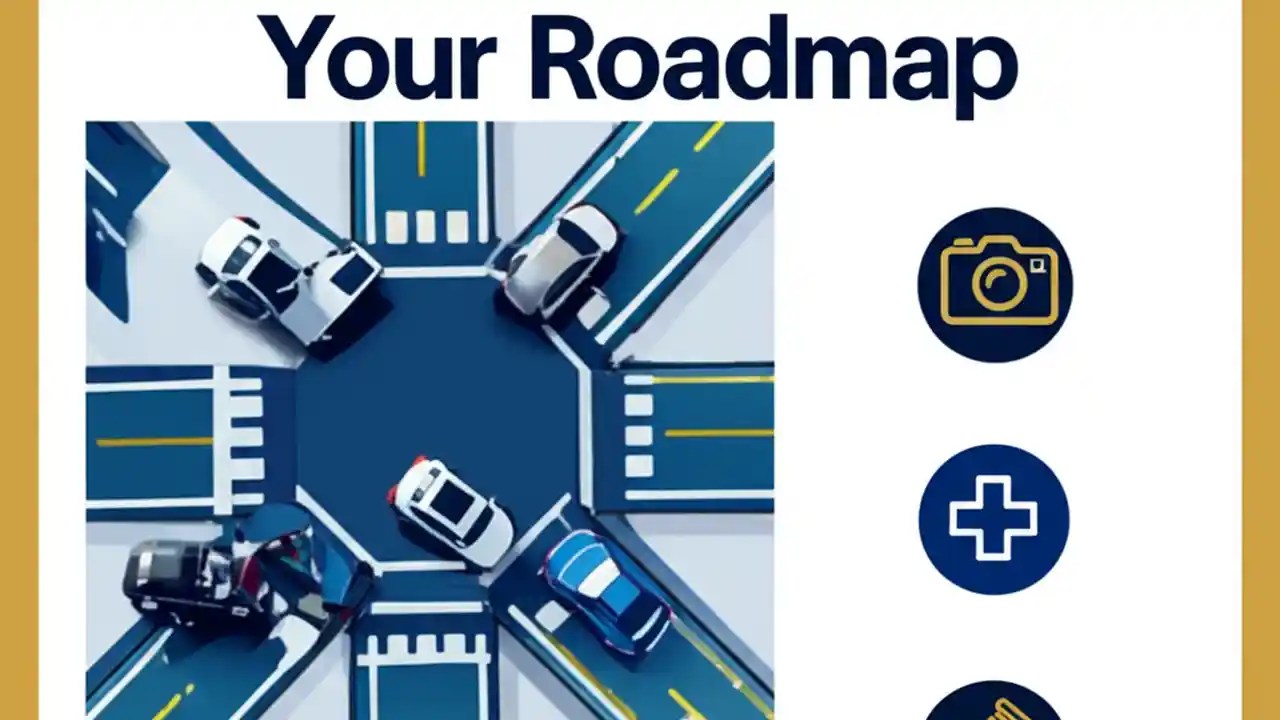 Your Roadmap