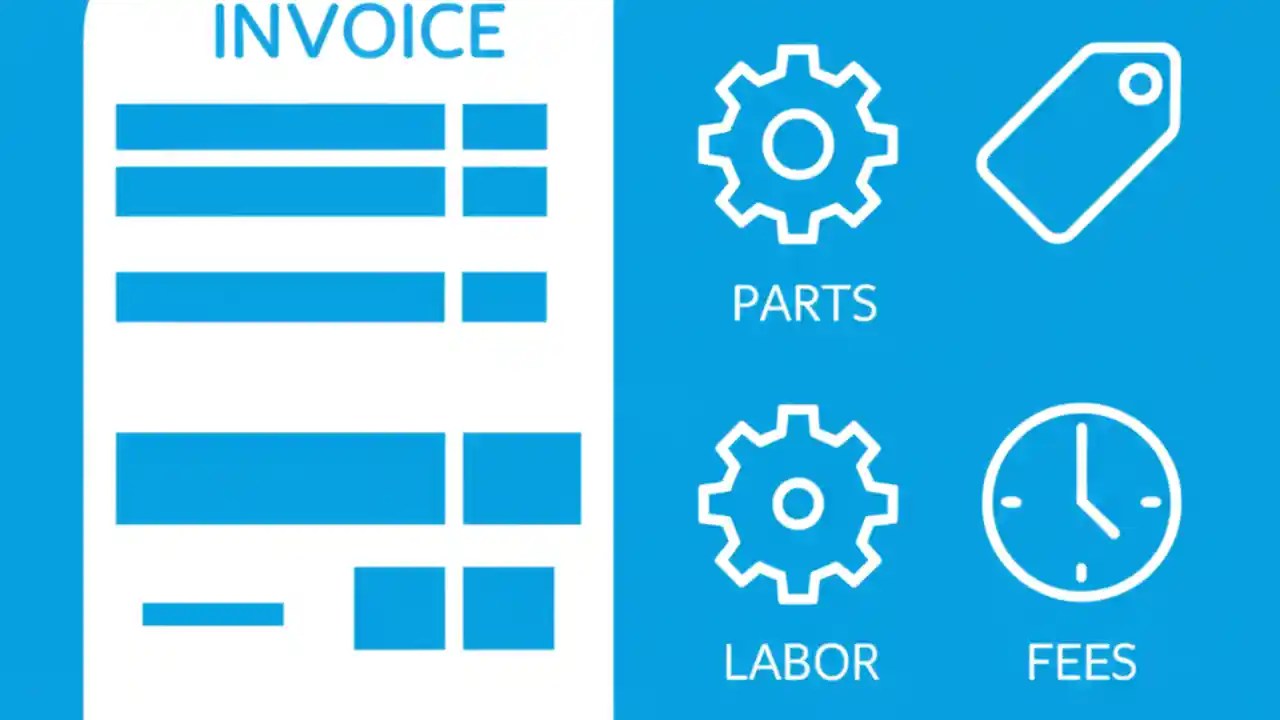 INVOICE

PARTS

LABOR

FEES