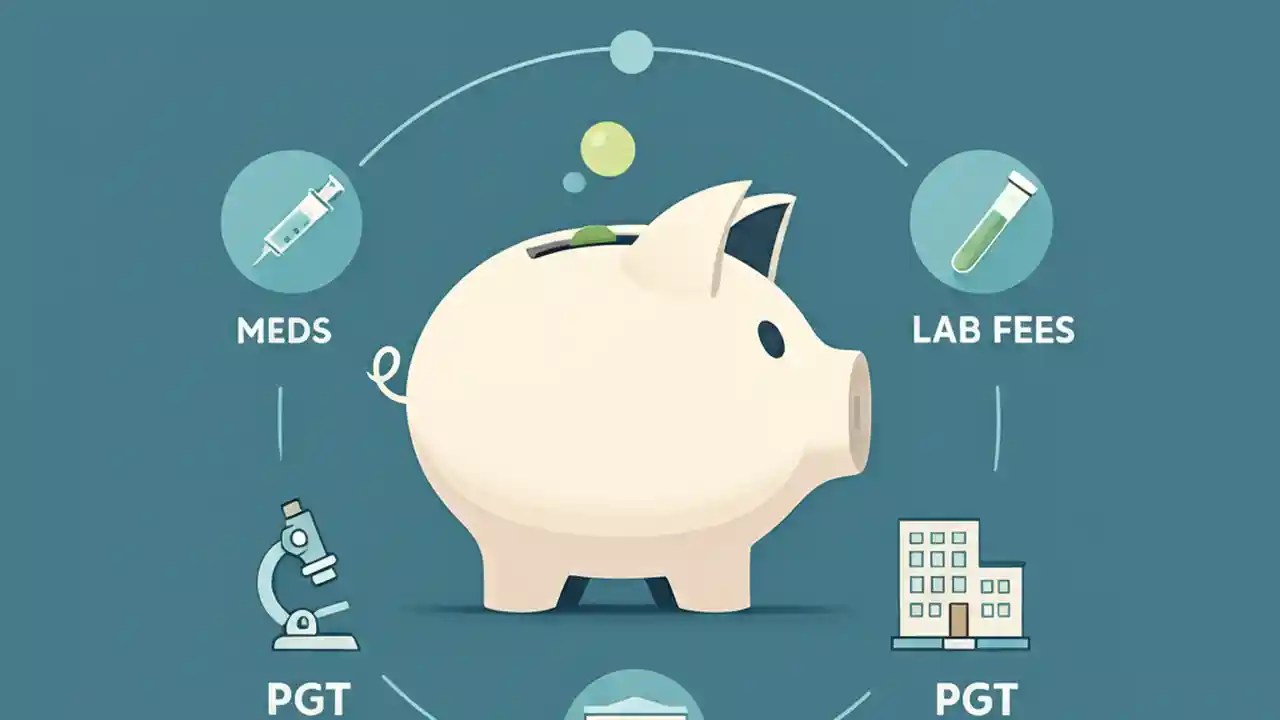 MEDS

LAB FEES

PGT

PGT