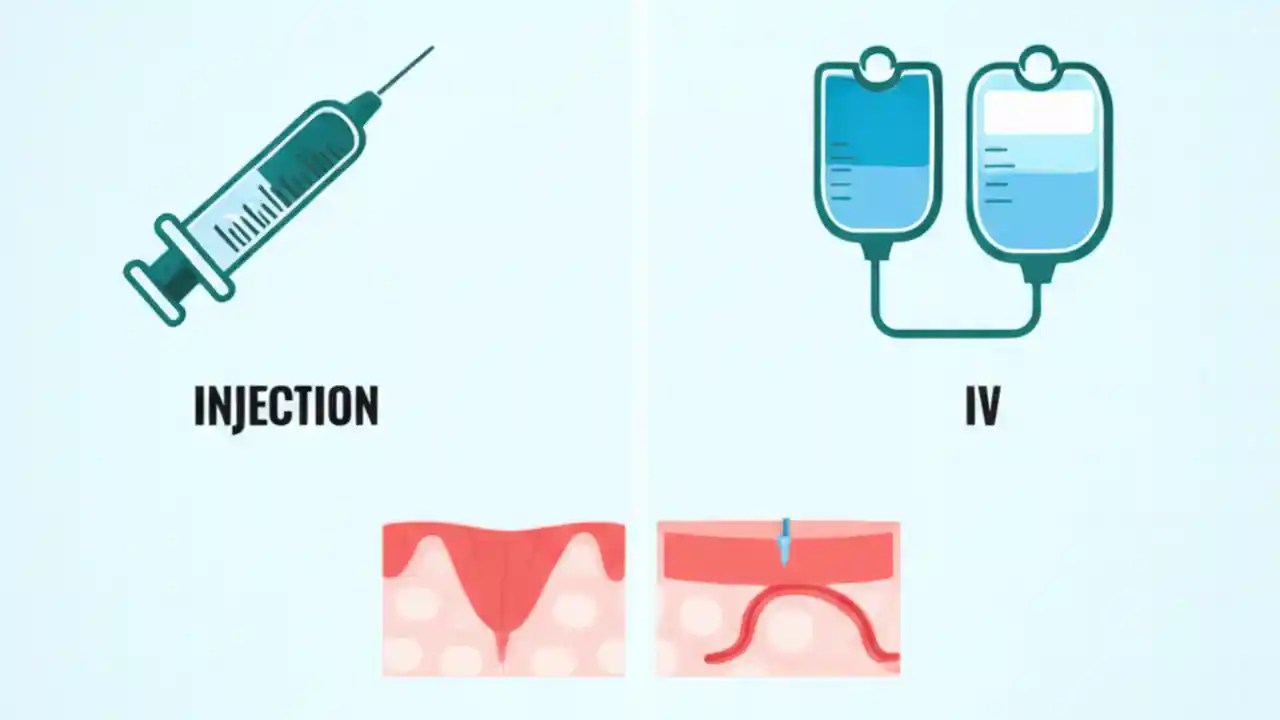 INJECTION

IV