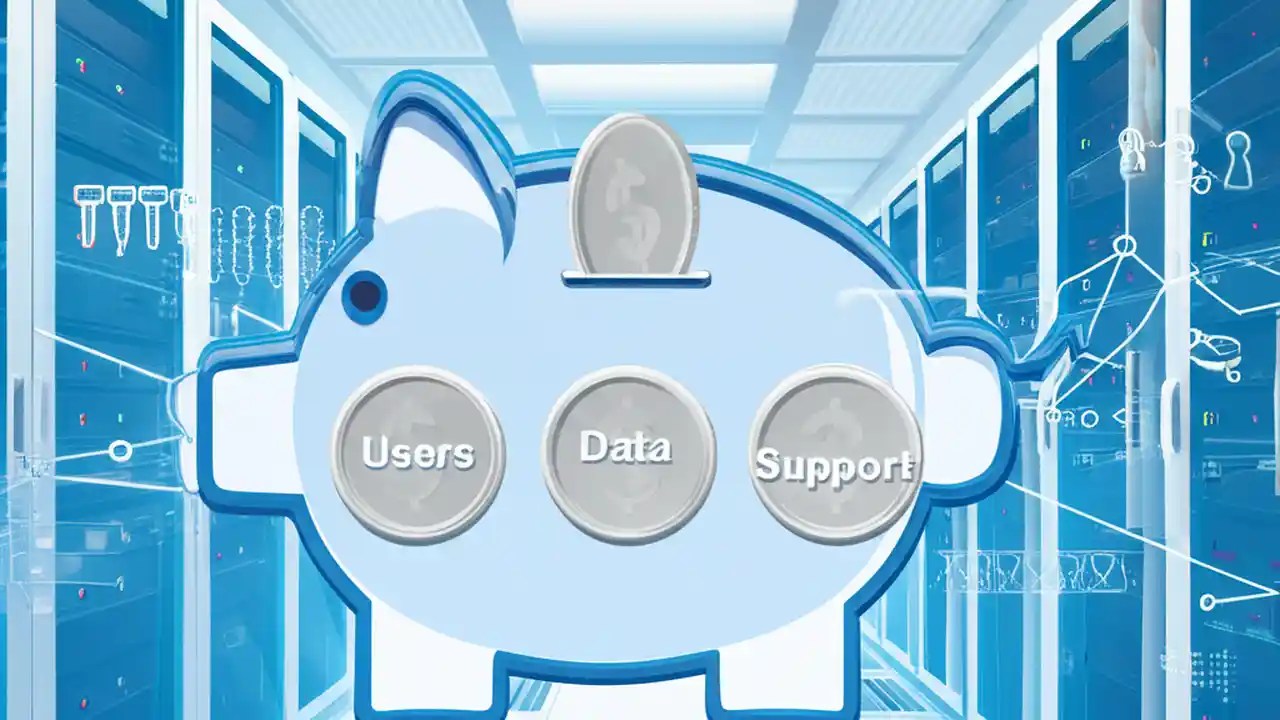 Users
Data
Support