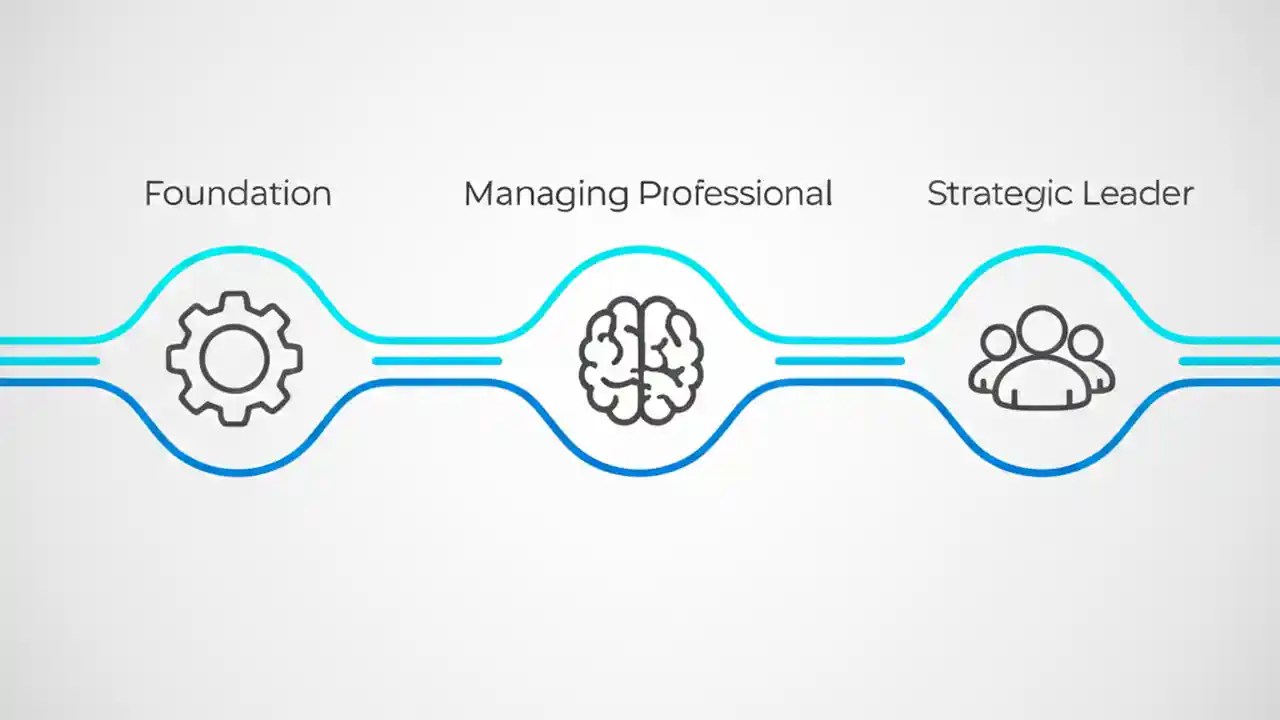 Foundation

Managing Professional

Strategic Leader