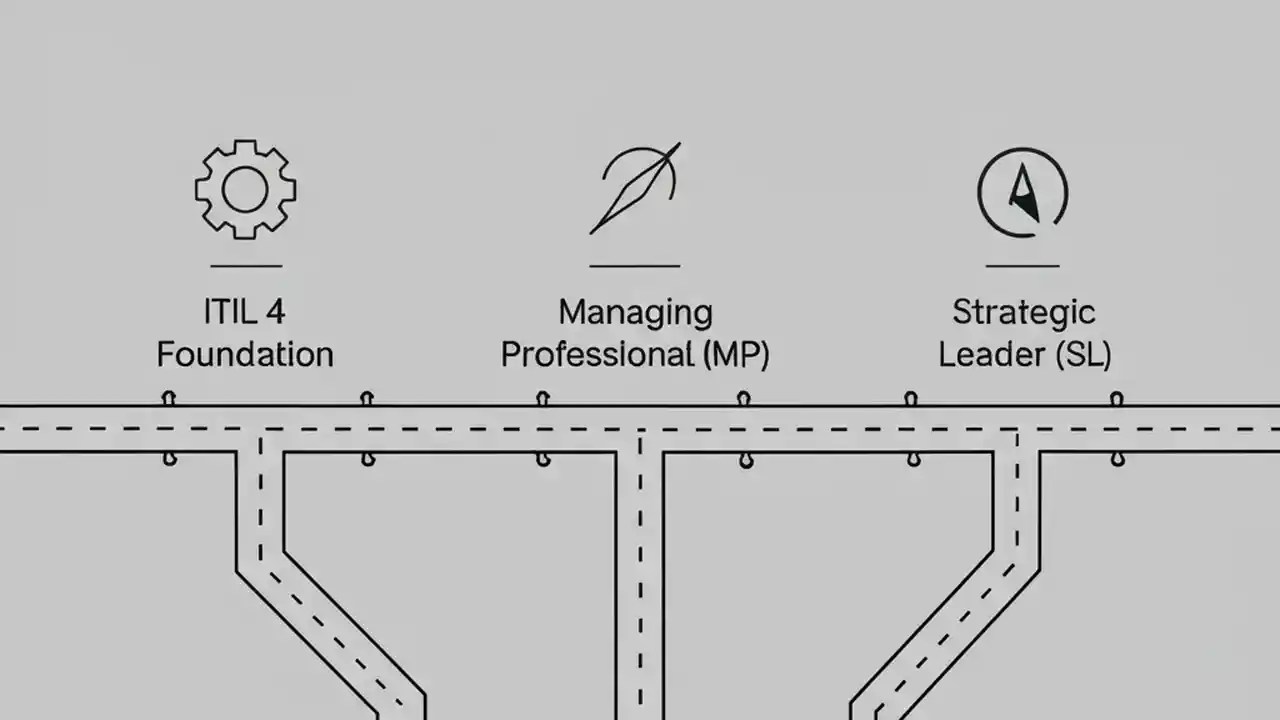 ITIL 4
Foundation

Managing
Professional (MP)

Strategic
Leader (SL)