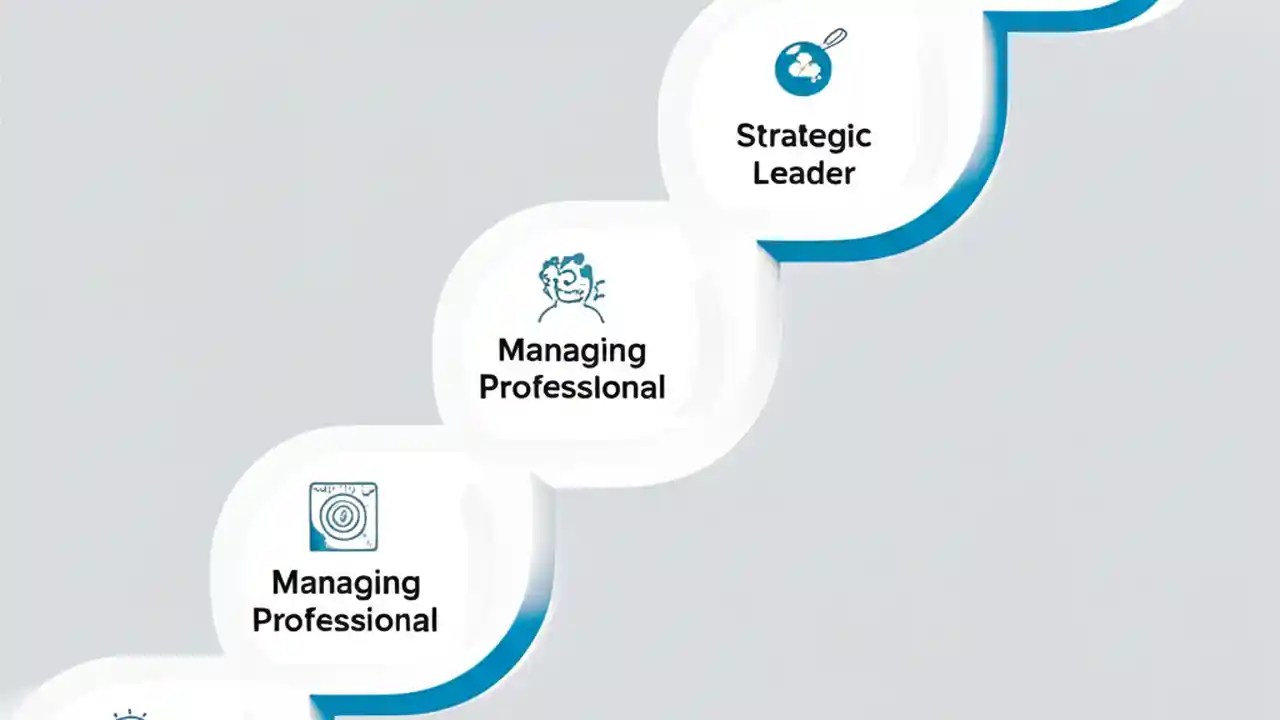 Strategic Leader

Managing Professional

Managing Professional