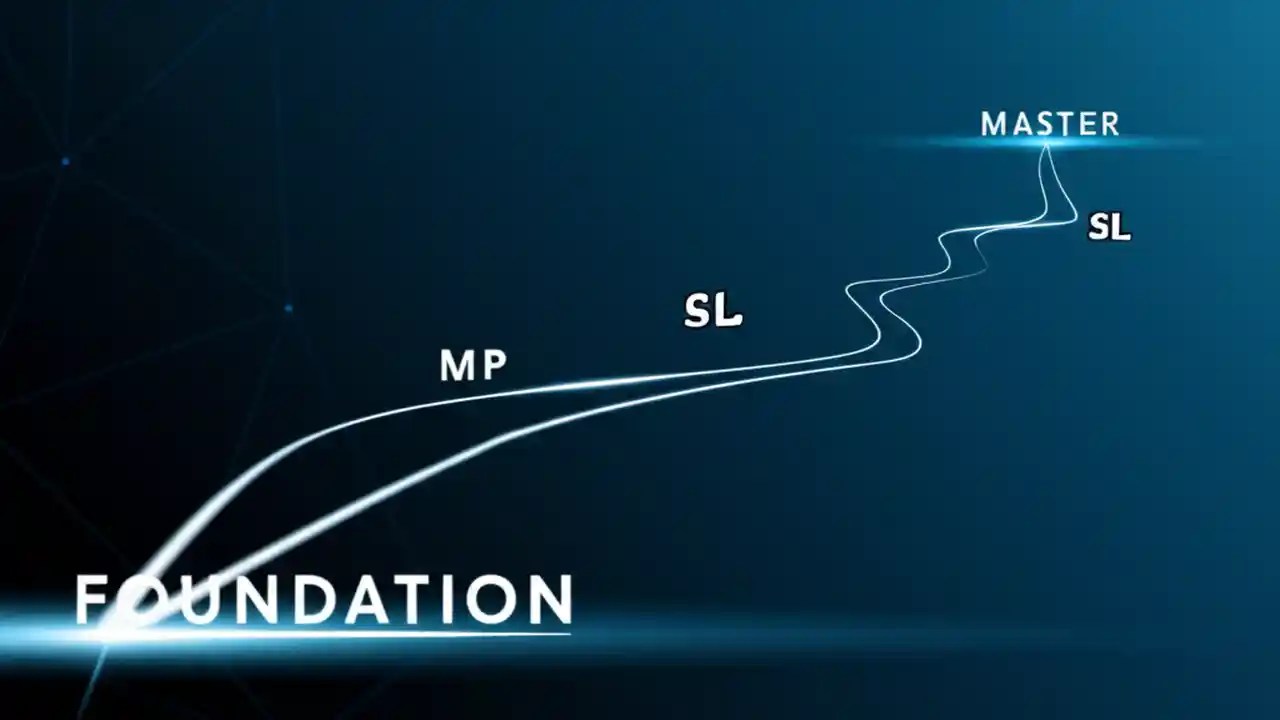 MASTER

SL

SL

MP

FOUNDATION