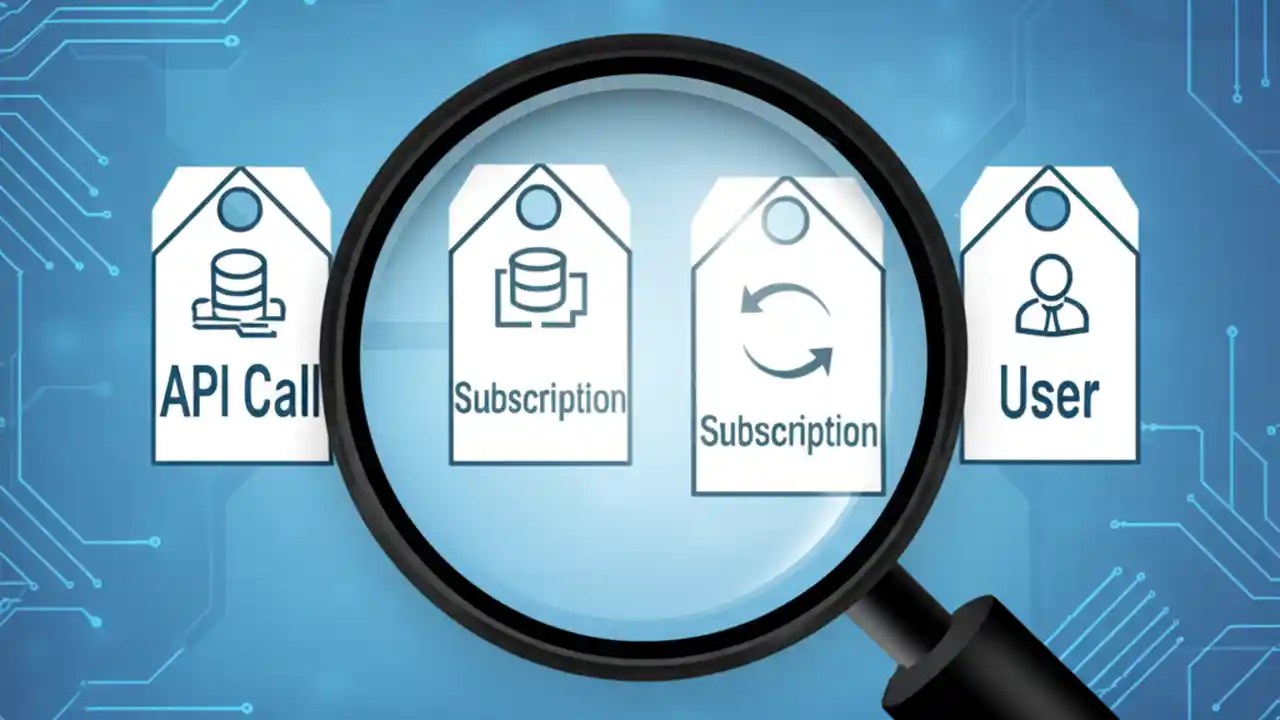 API Call

Subscription

Subscription

User