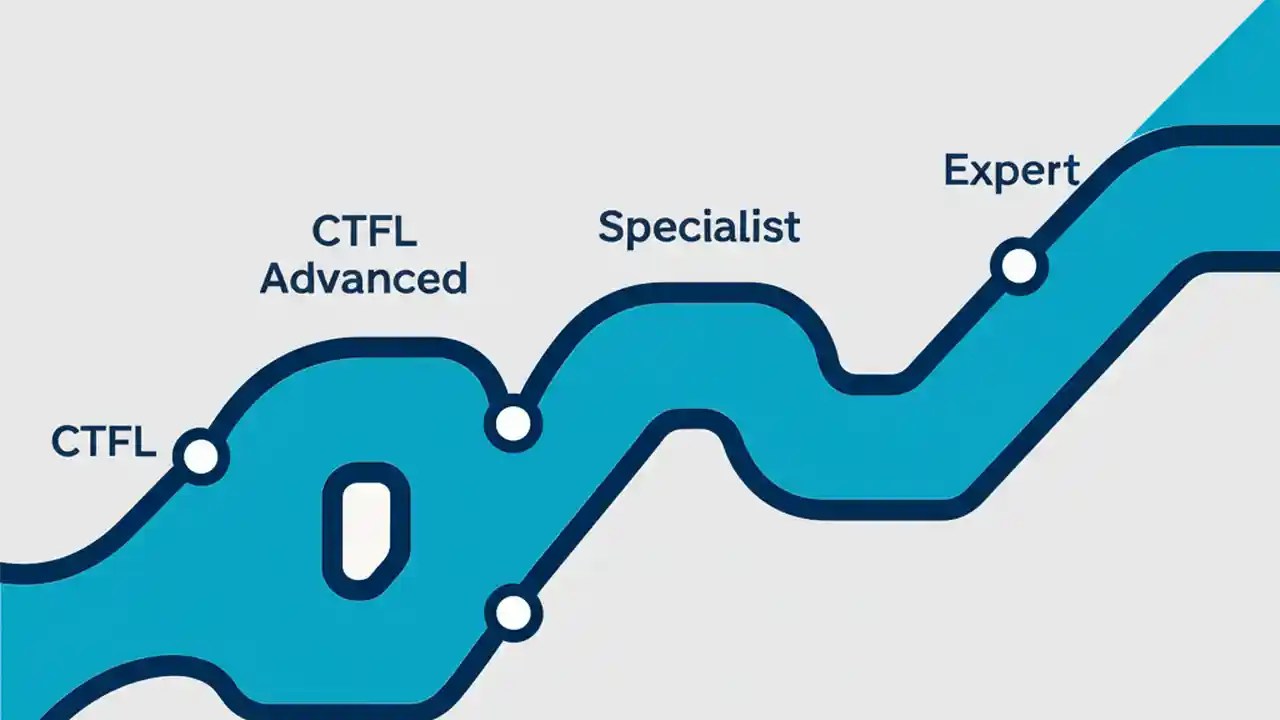 CTFL

CTFL Advanced

Specialist

Expert