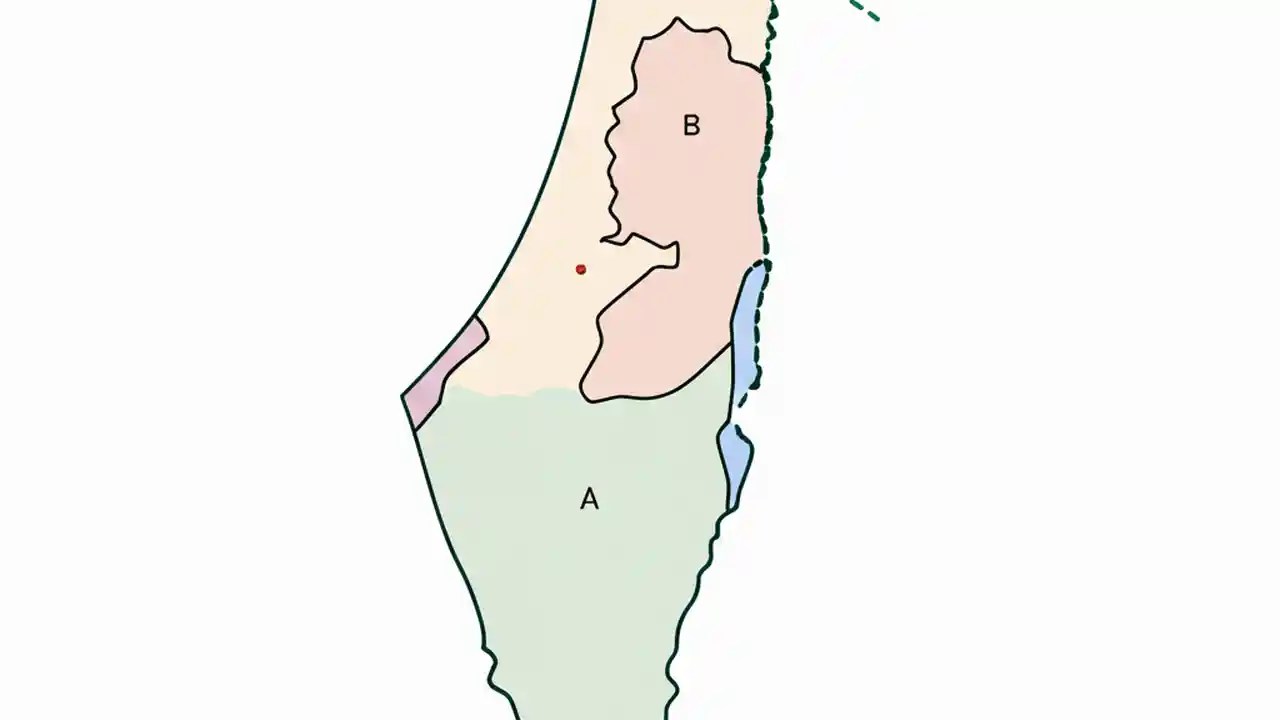 B

A