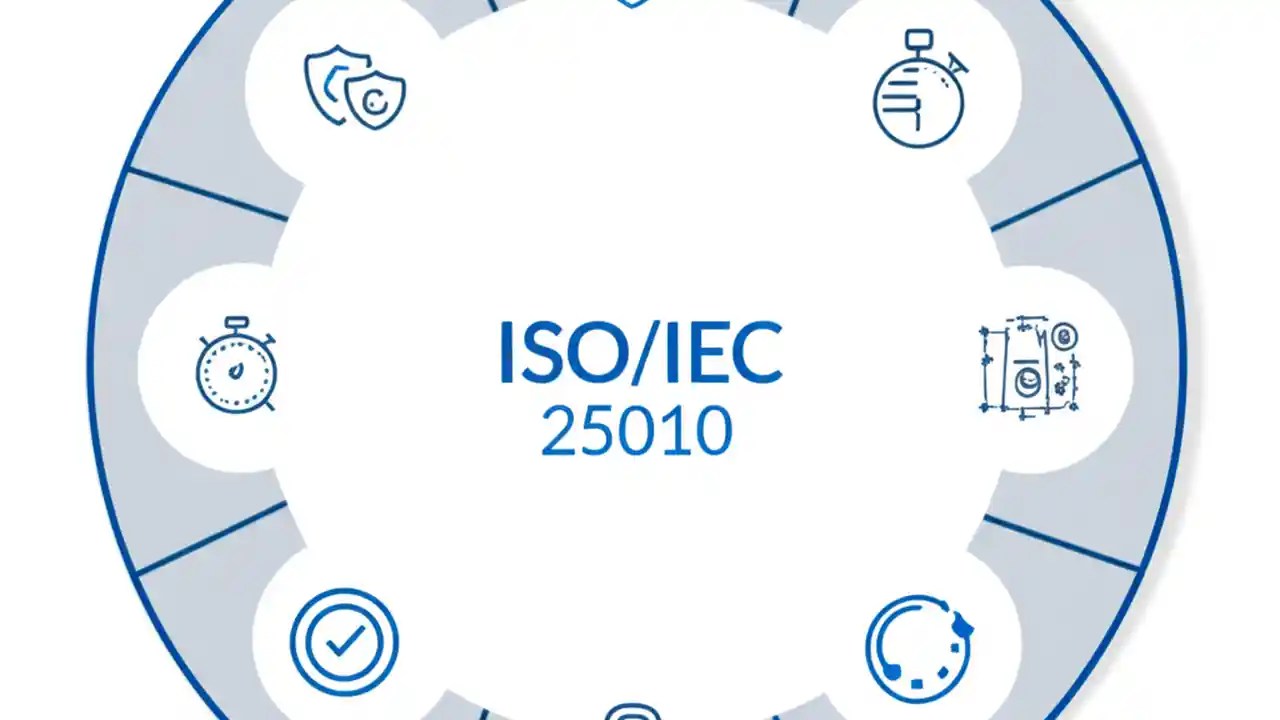 ISO/IEC
25010