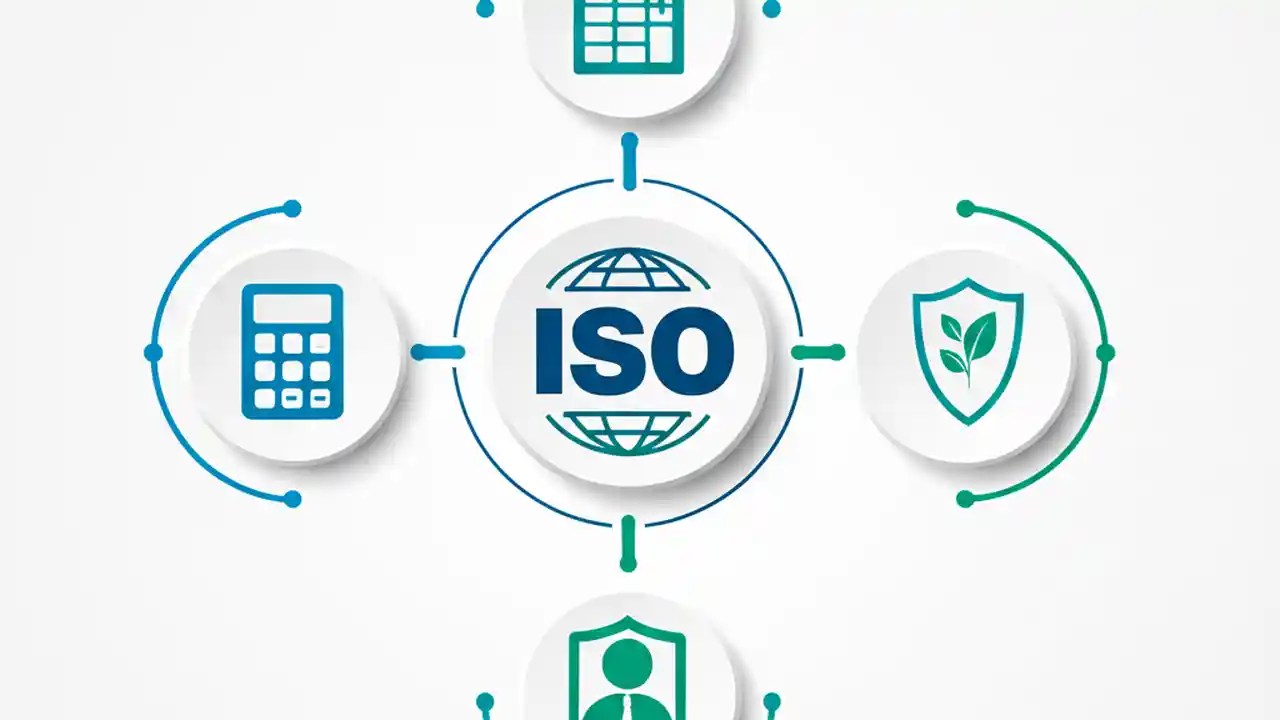 ISO