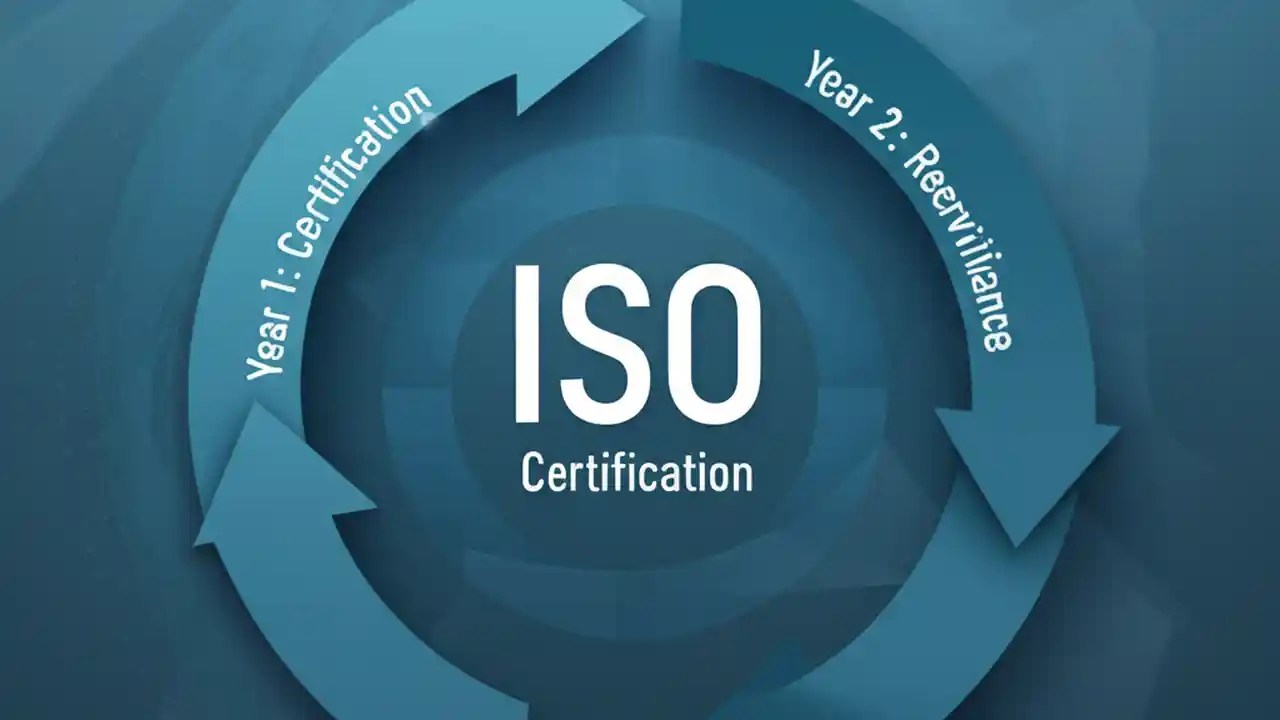 Year 1: Certification

Year 2: Reerviliance

ISO

Certification