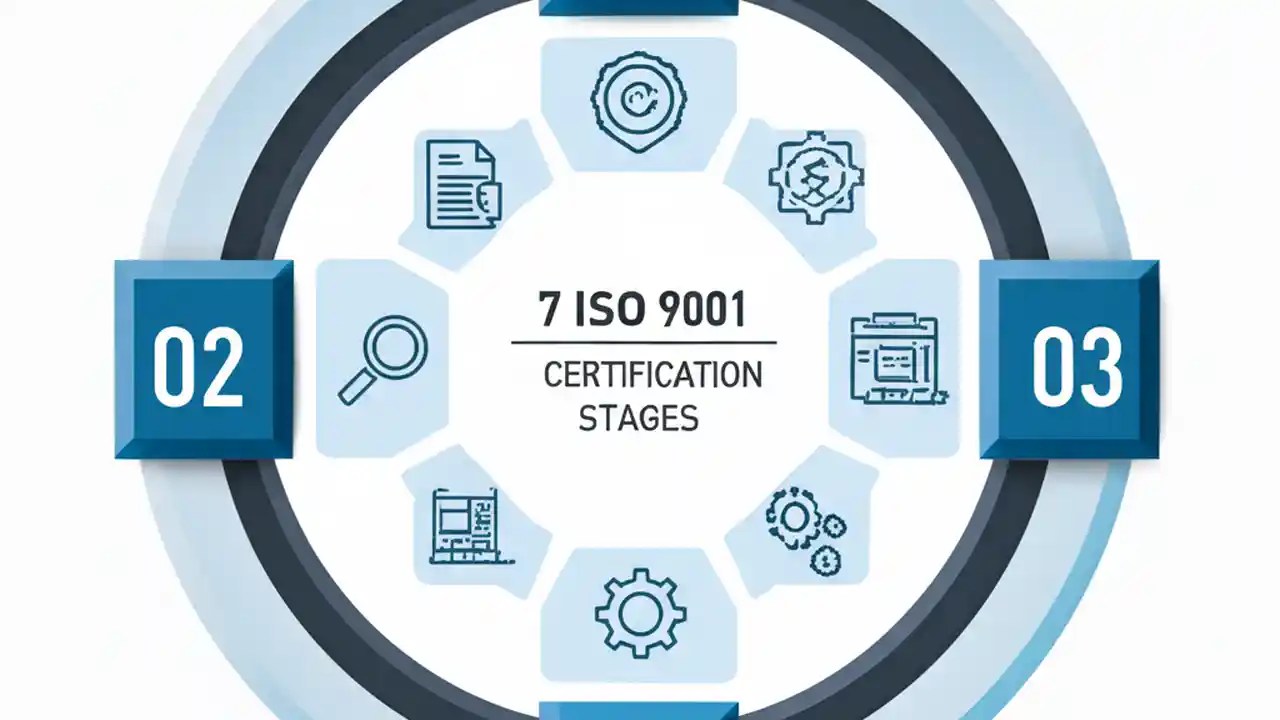 02

7 ISO 9001

CERTIFICATION STAGES

03