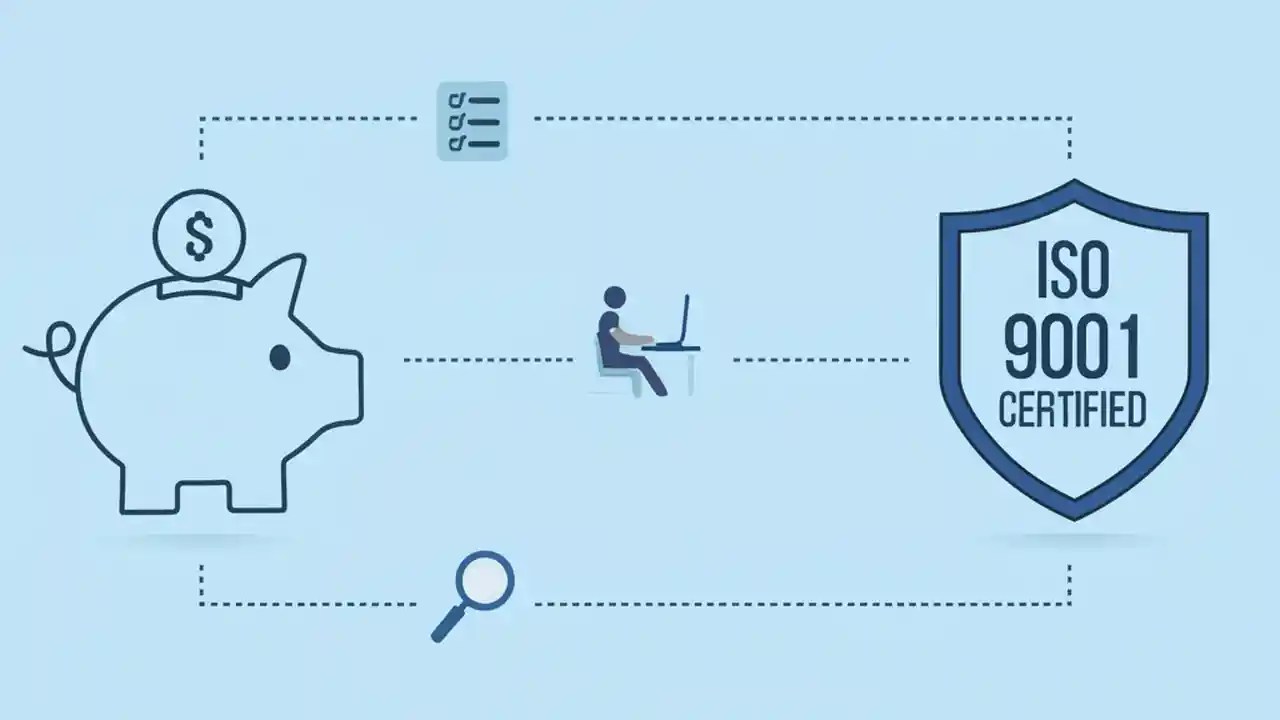 $

ISO
9001
CERTIFIED