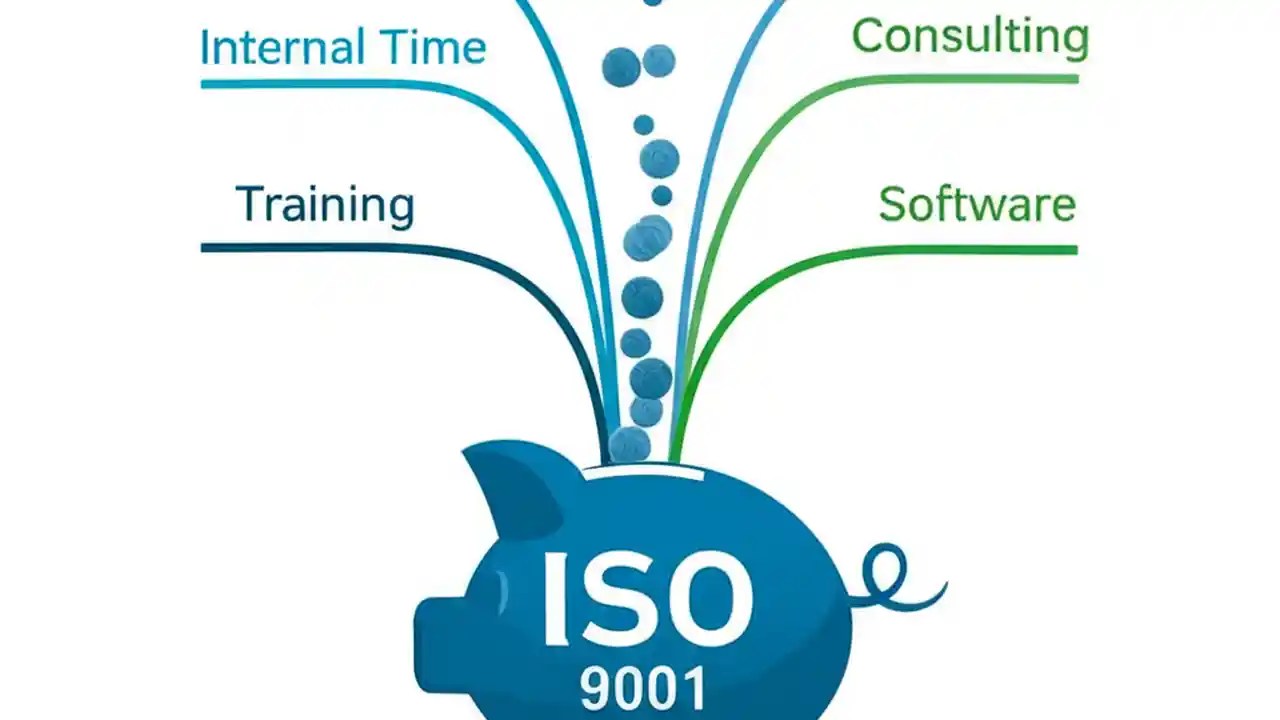 Internal Time

Consulting

Training

Software

ISO
9001