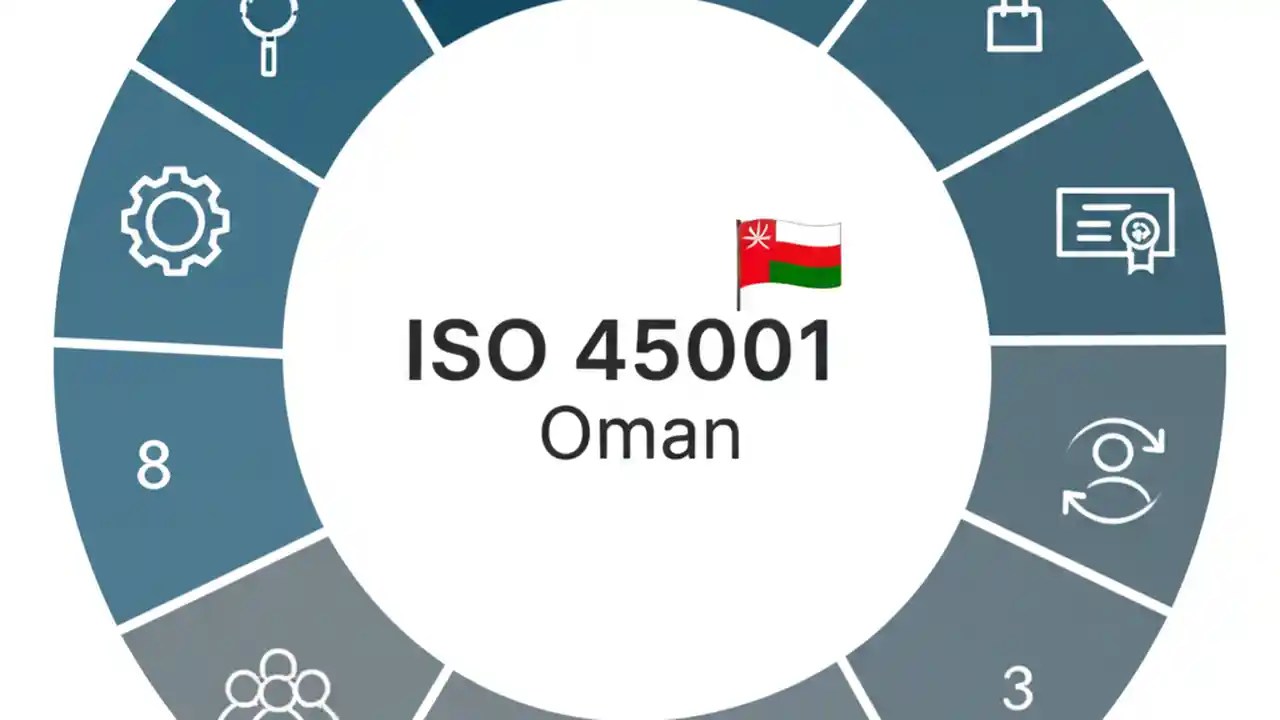 ISO 45001
Oman

8

3