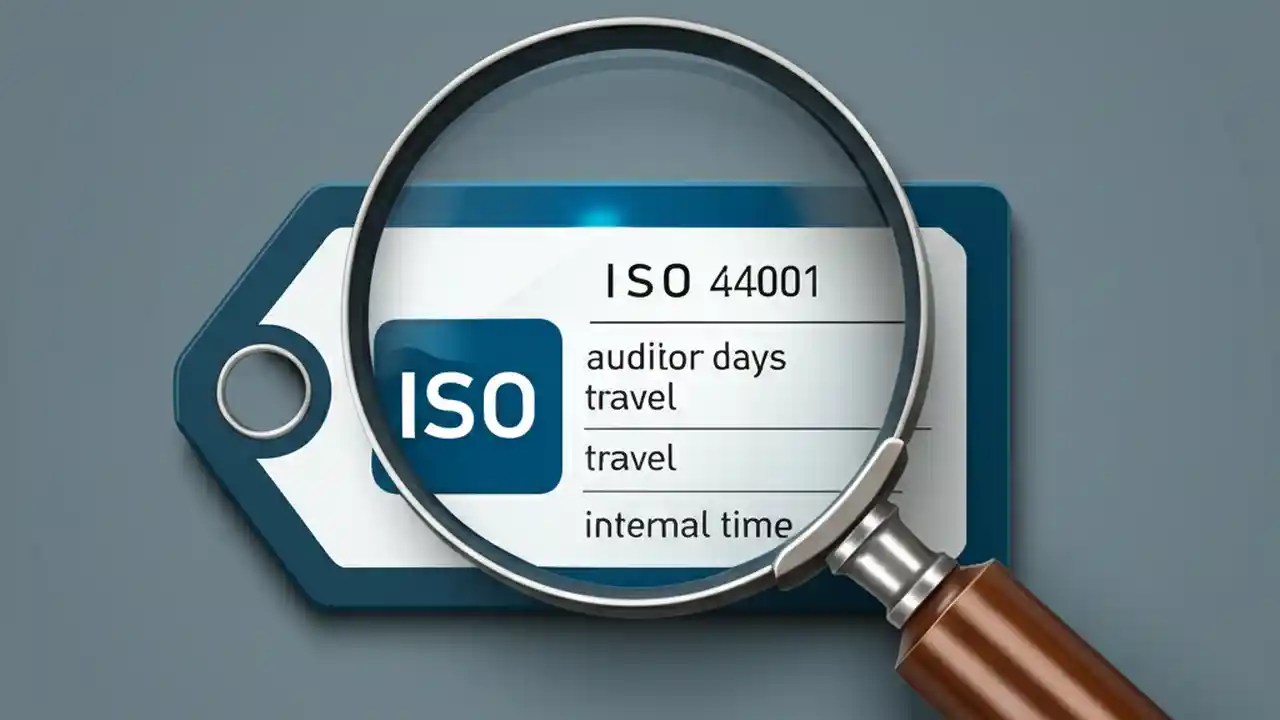 ISO 44001

ISO

auditor days
travel

travel

intemal time